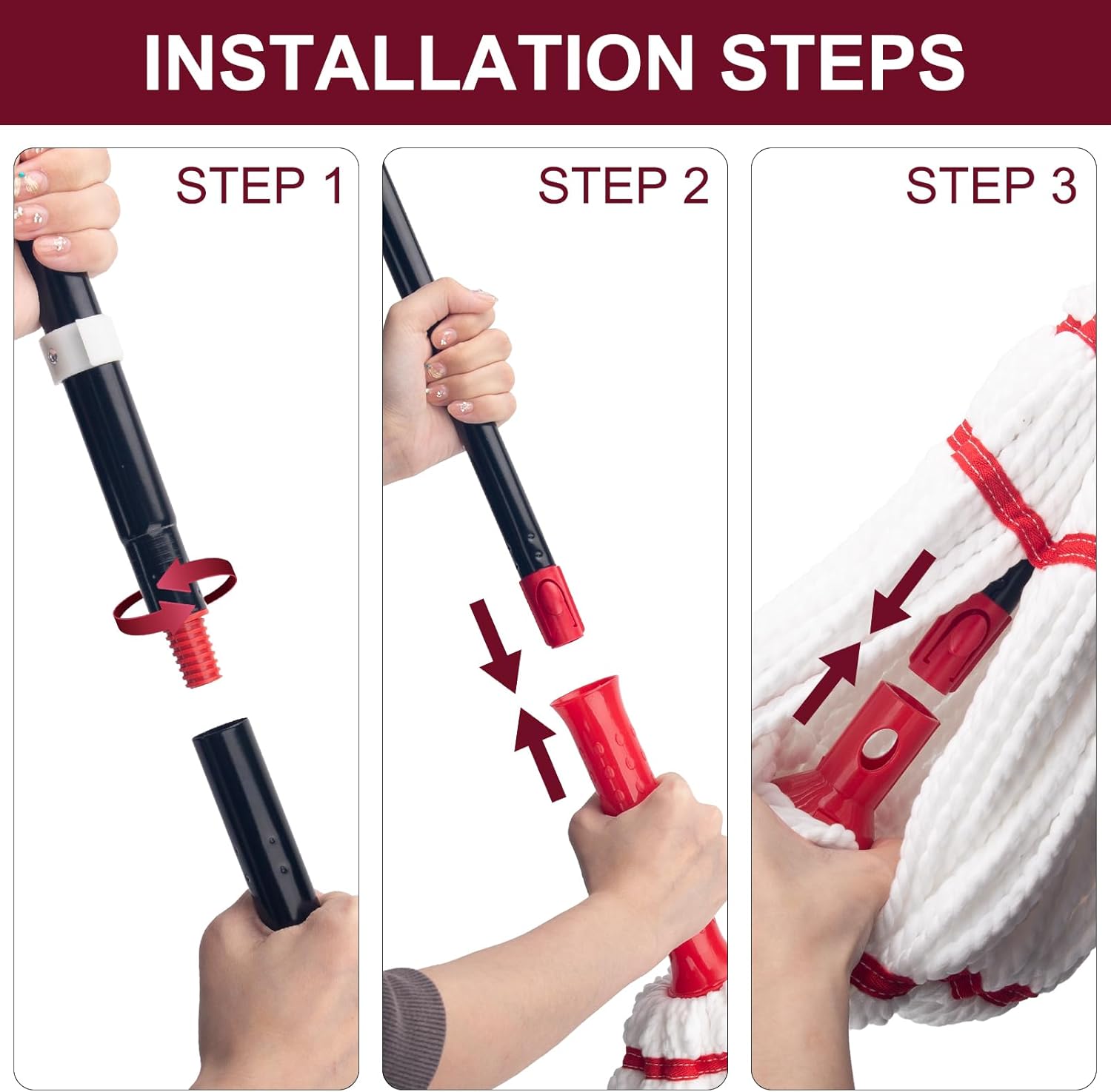 INSTALLATION STEPS

STEP 1

STEP 2

STEP 3