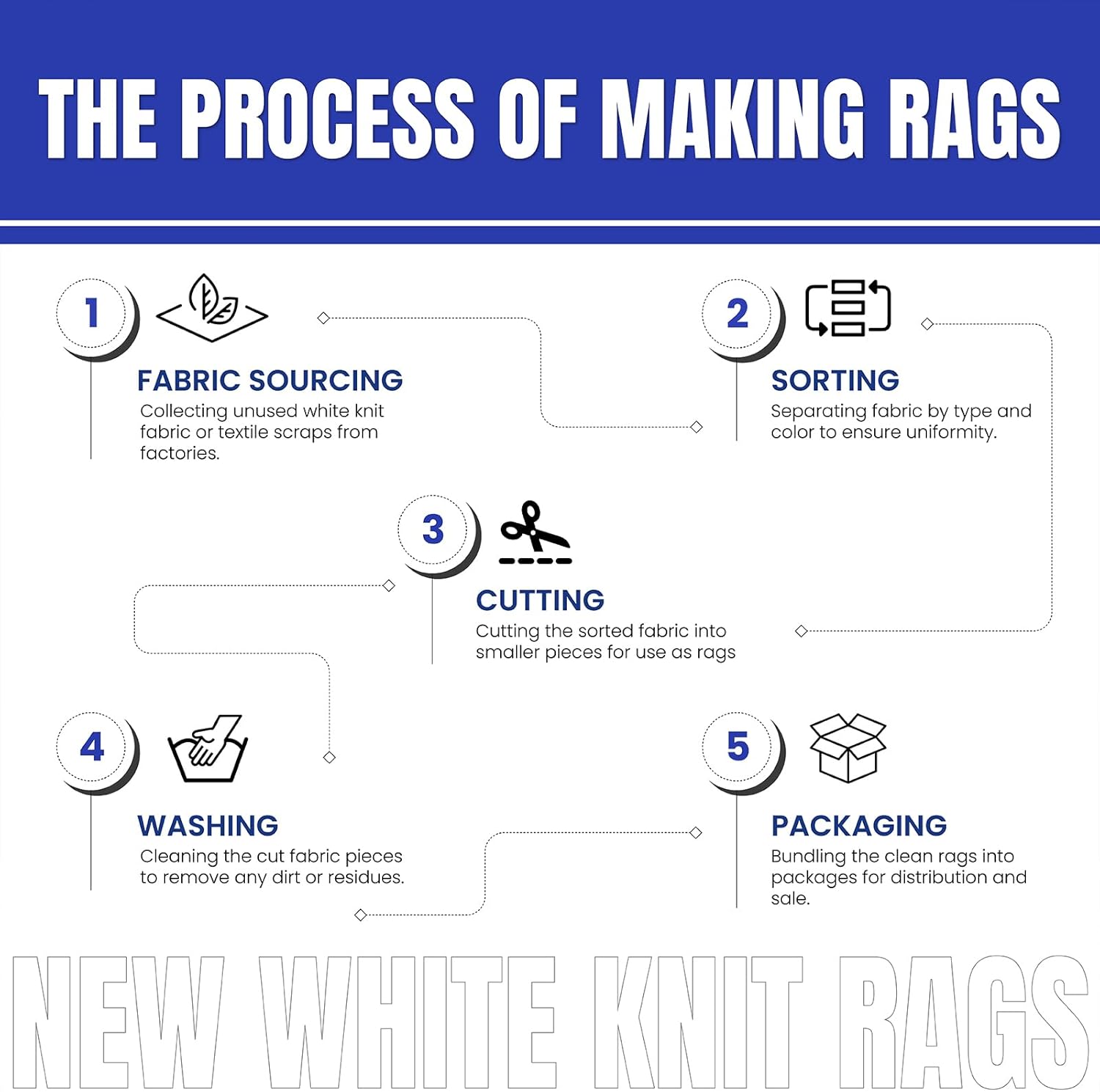 THE PROCESS OF MAKING RAGS

1

FABRIC SOURCING
Collecting unused white knit fabric or textile scraps from factories.

2

SORTING
Separating fabric by type and color to ensure uniformity.

3

CUTTING
Cutting the sorted fabric into smaller pieces for use as rags

4

WASHING
Cleaning the cut fabric pieces to remove any dirt or residues.

5

PACKAGING
Bundling the clean rags into packages for distribution and sale.

NEW WHITE KNIT RAGS