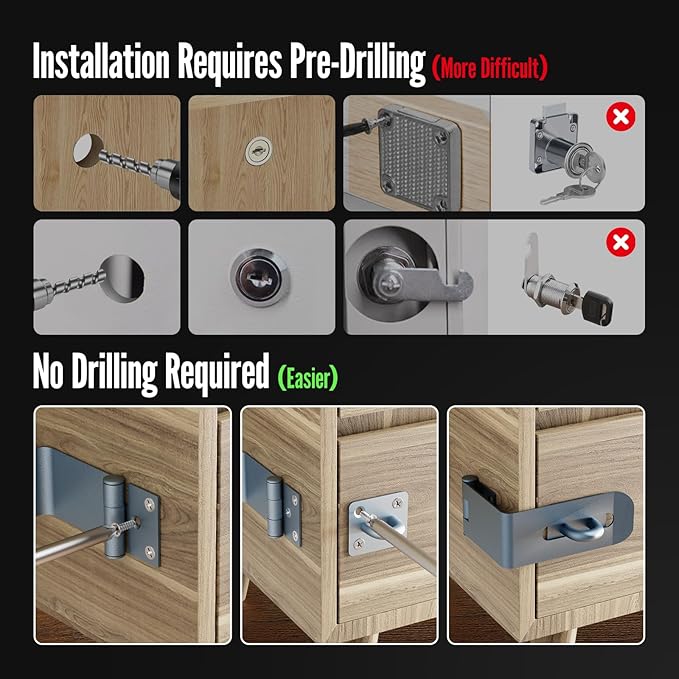 Installation Requires Pre-Drilling (More Difficult)

No Drilling Required (Easier)