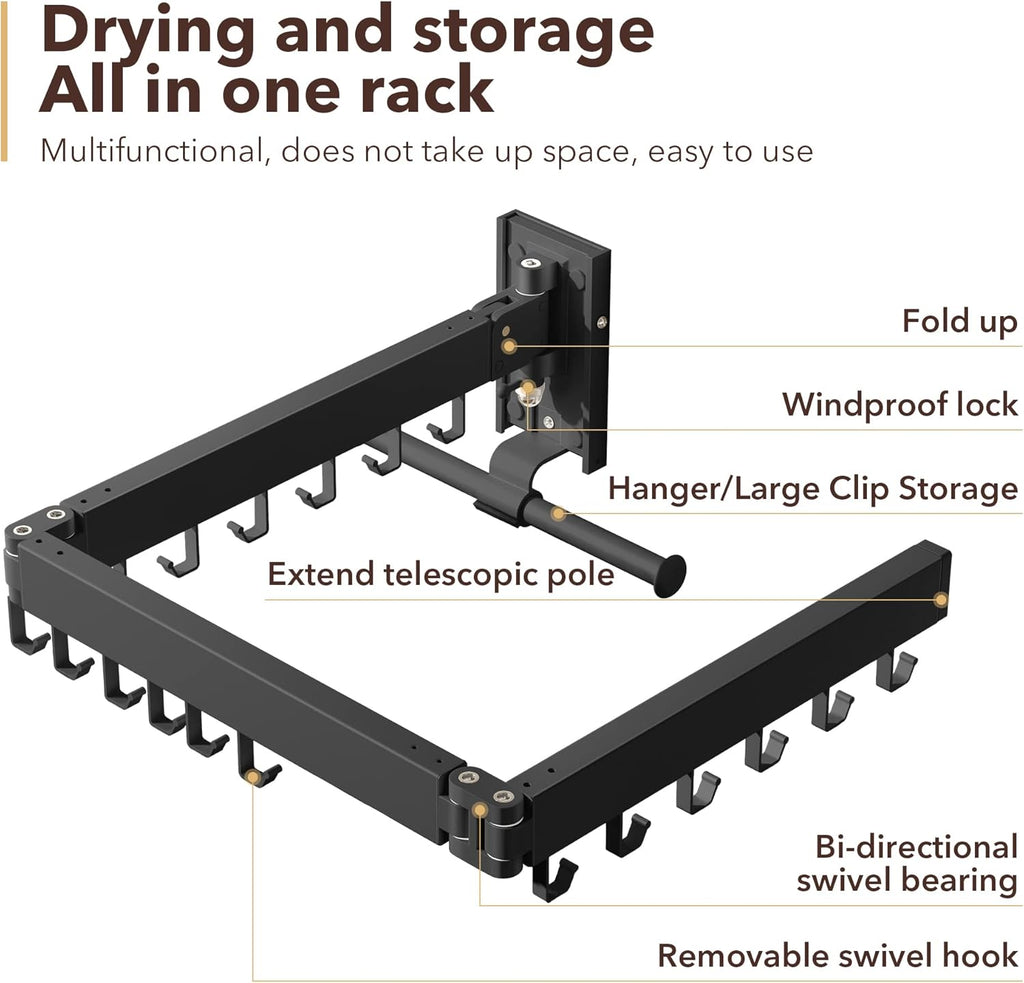 Drying and storage
All in one rack

Multifunctional, does not take up space, easy to use

Fold up

Windproof lock

Hanger/Large Clip Storage

Extend telescopic pole

Bi-directional swivel bearing

Removable swivel hook