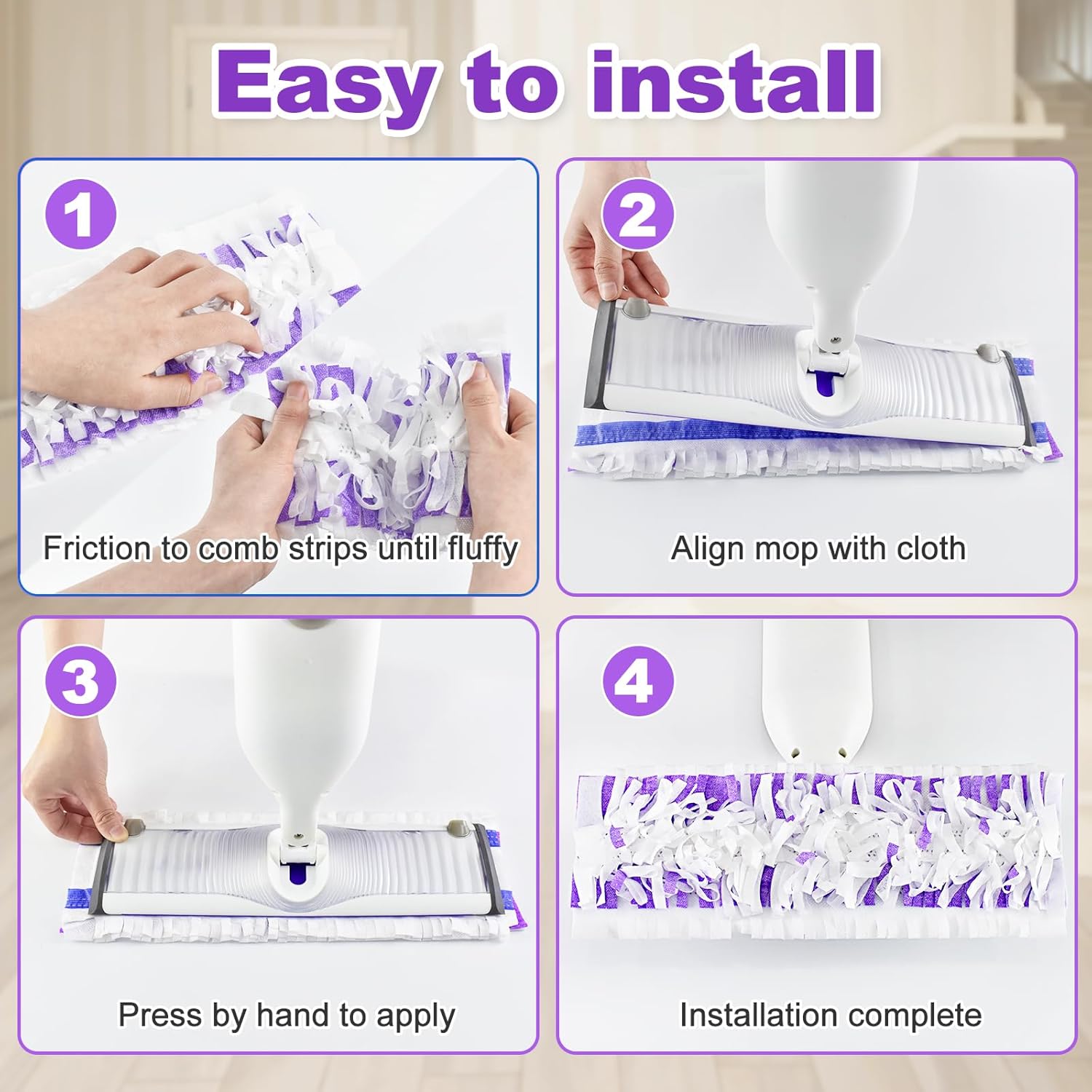 Easy to install

1

Friction to comb strips until fluffy

2

Align mop with cloth

3

Press by hand to apply

4

Installation complete