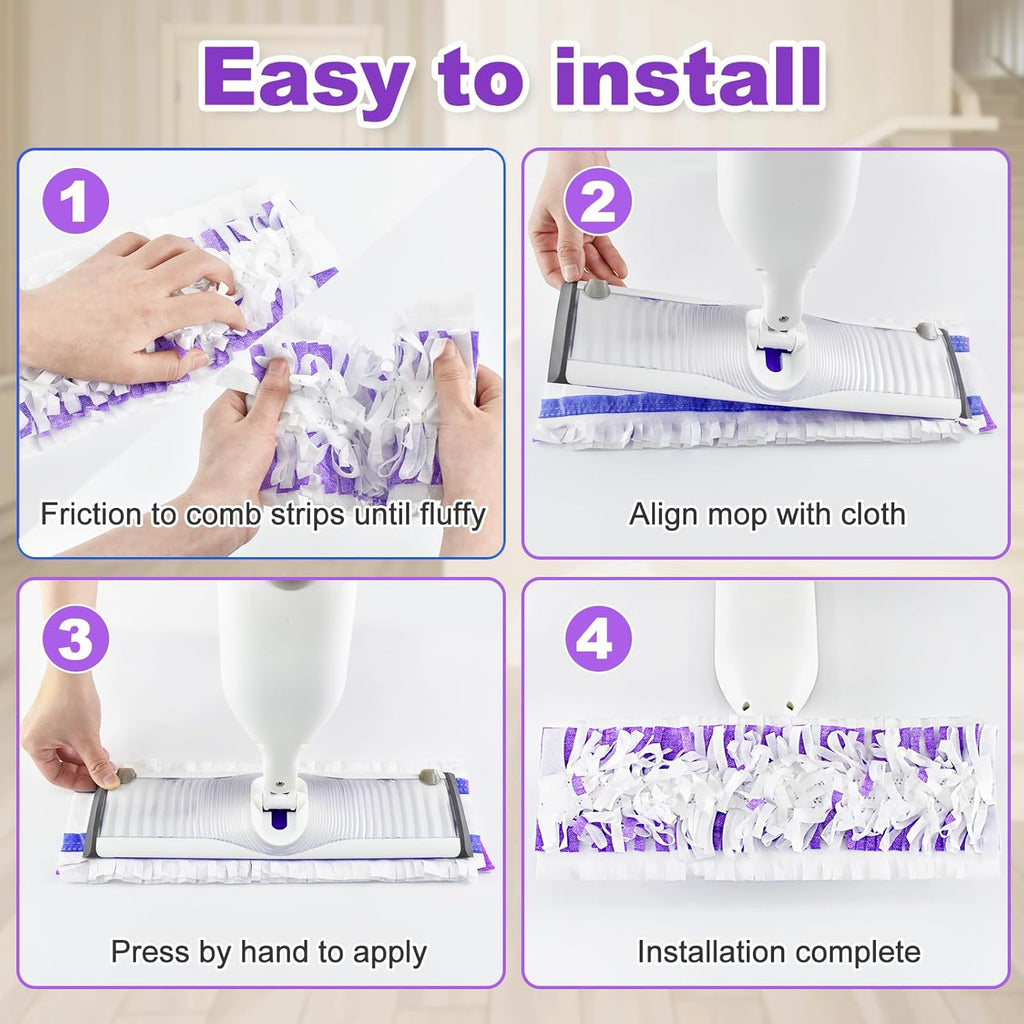 Easy to install

1

Friction to comb strips until fluffy

2

Align mop with cloth

3

Press by hand to apply

4

Installation complete