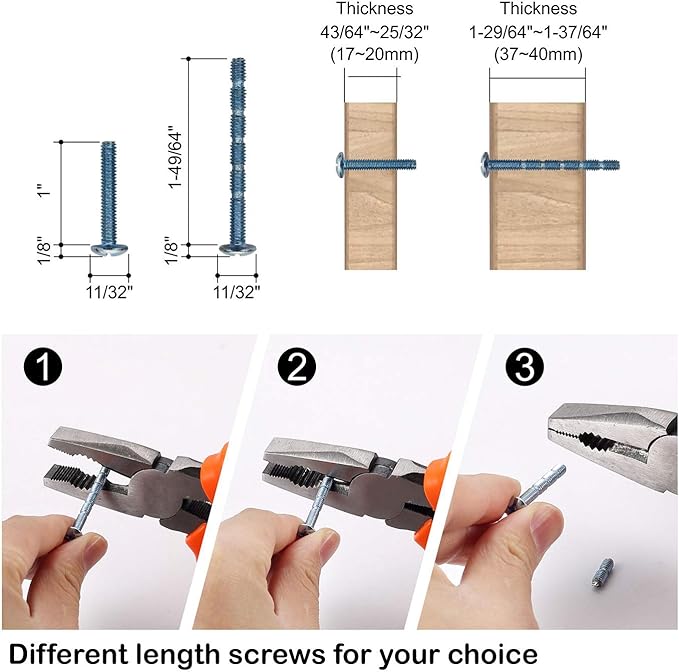 1"

1/8"

11/32"

1-49/64"

1/8"

11/32"

Thickness
43/64"~25/32"
(17~20mm)

Thickness
1-29/64"~1-37/64"
(37~40mm)

1

2

3

Different length screws for your choice