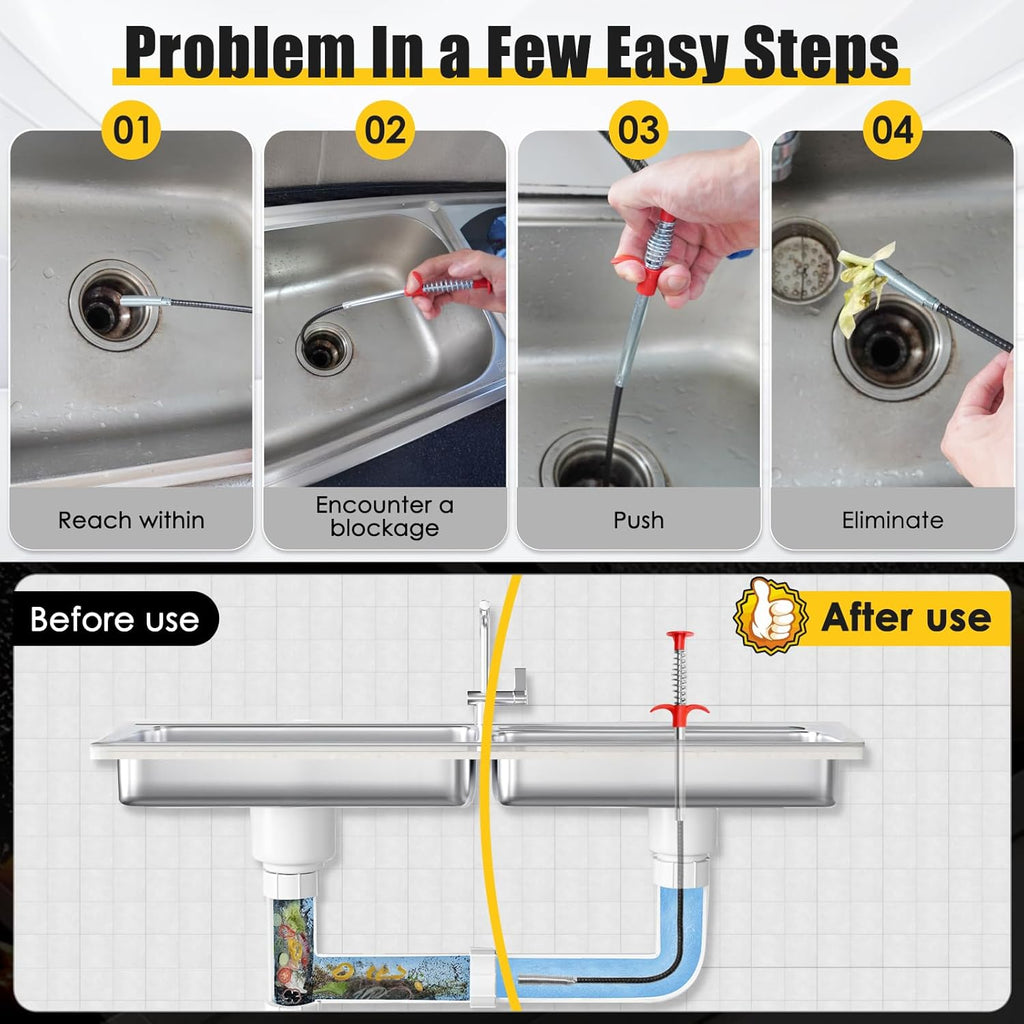 Problem In a Few Easy Steps

01

Reach within

02

Encounter a blockage

03

Push

04

Eliminate

Before use

After use