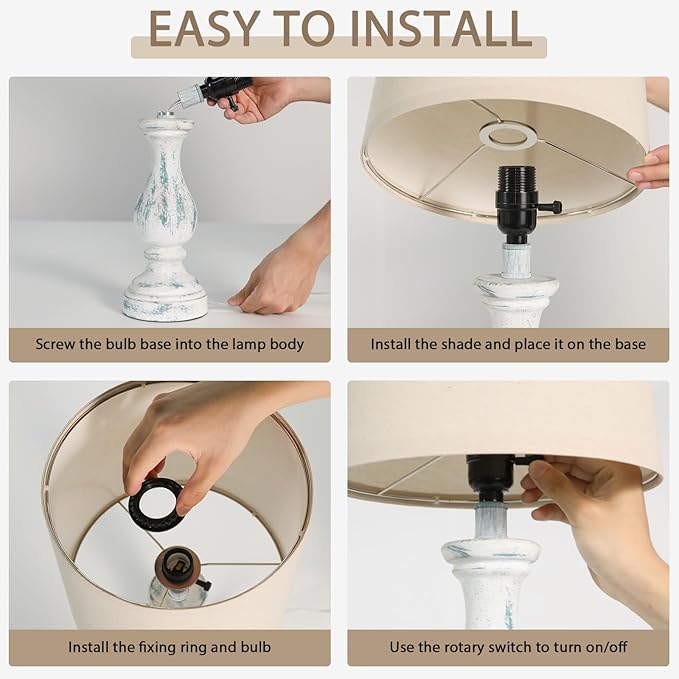 EASY TO INSTALL

Screw the bulb base into the lamp body

Install the shade and place it on the base

Install the fixing ring and bulb

Use the rotary switch to turn on/off