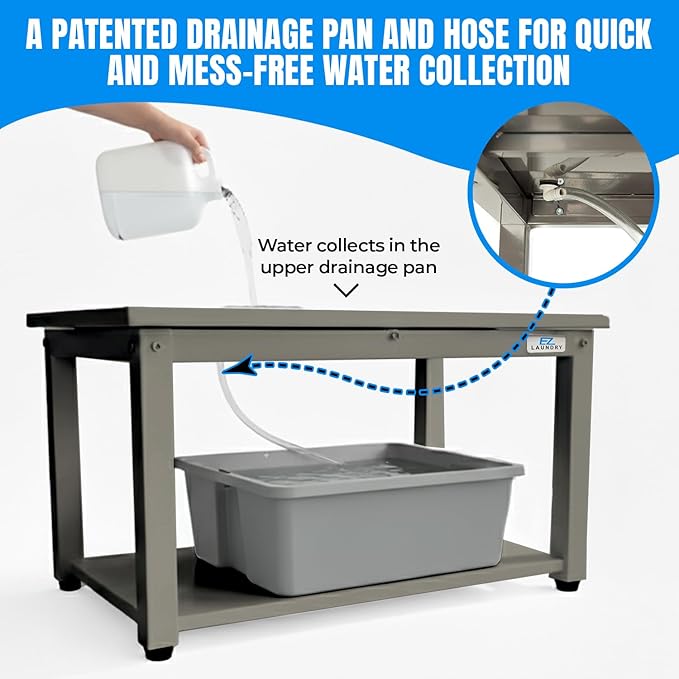 A PATENTED DRAINAGE PAN AND HOSE FOR QUICK AND MESS-FREE WATER COLLECTION

Water collects in the upper drainage pan

EZ LAUNDRY