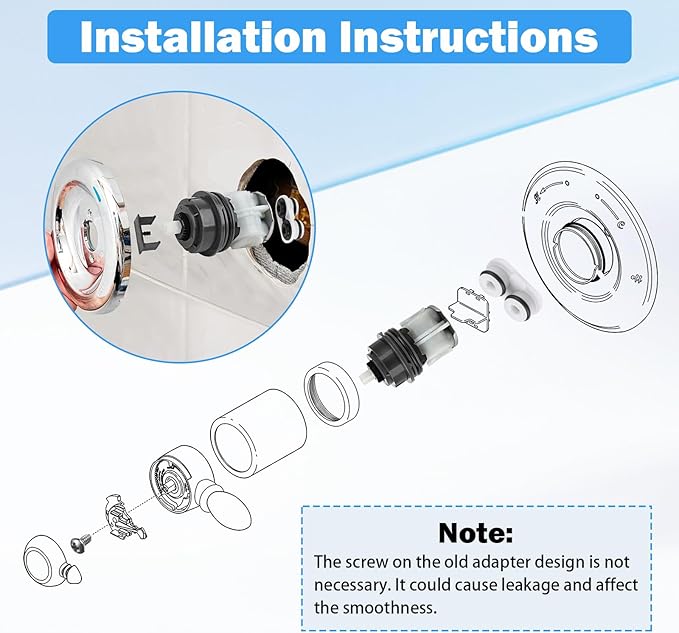 Installation Instructions

Note:
The screw on the old adapter design is not necessary. It could cause leakage and affect the smoothness.