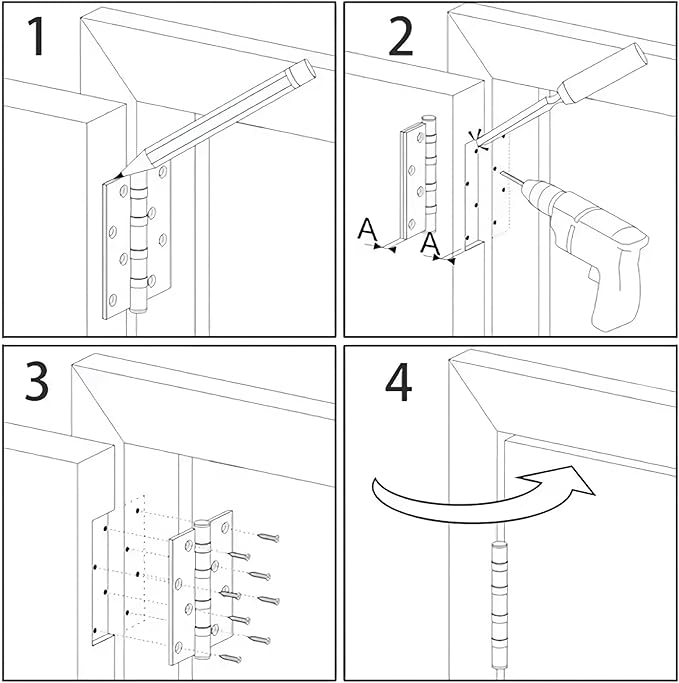 1

2

A

A

3

4