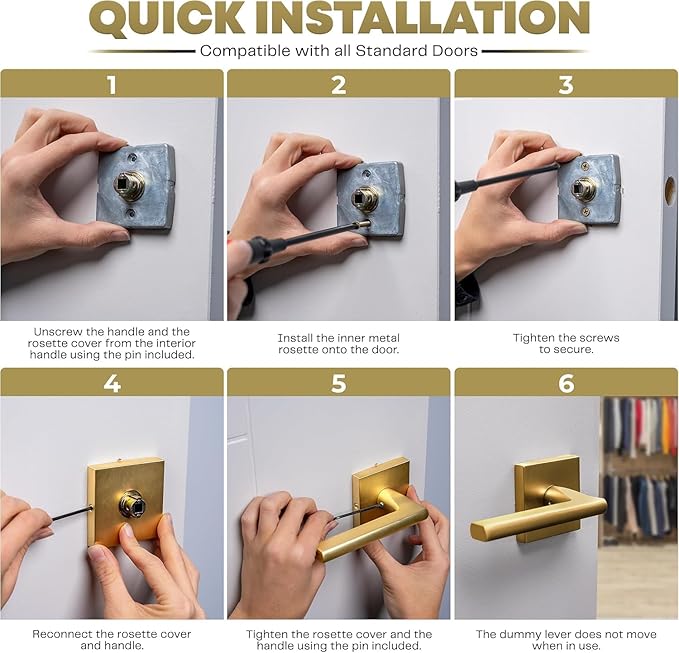 QUICK INSTALLATION

Compatible with all Standard Doors

1

Unscrew the handle and the rosette cover from the interior handle using the pin included.

2

Install the inner metal rosette onto the door.

3

Tighten the screws to secure.

4

Reconnect the rosette cover and handle.

5

Tighten the rosette cover and the handle using the pin included.

6

The dummy lever does not move when in use.