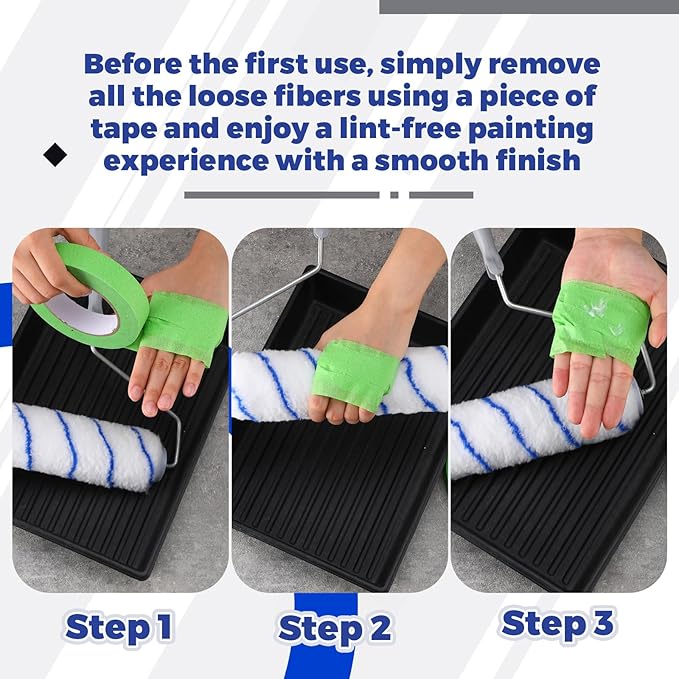 Before the first use, simply remove all the loose fibers using a piece of tape and enjoy a lint-free painting experience with a smooth finish

Step 1

Step 2

Step 3