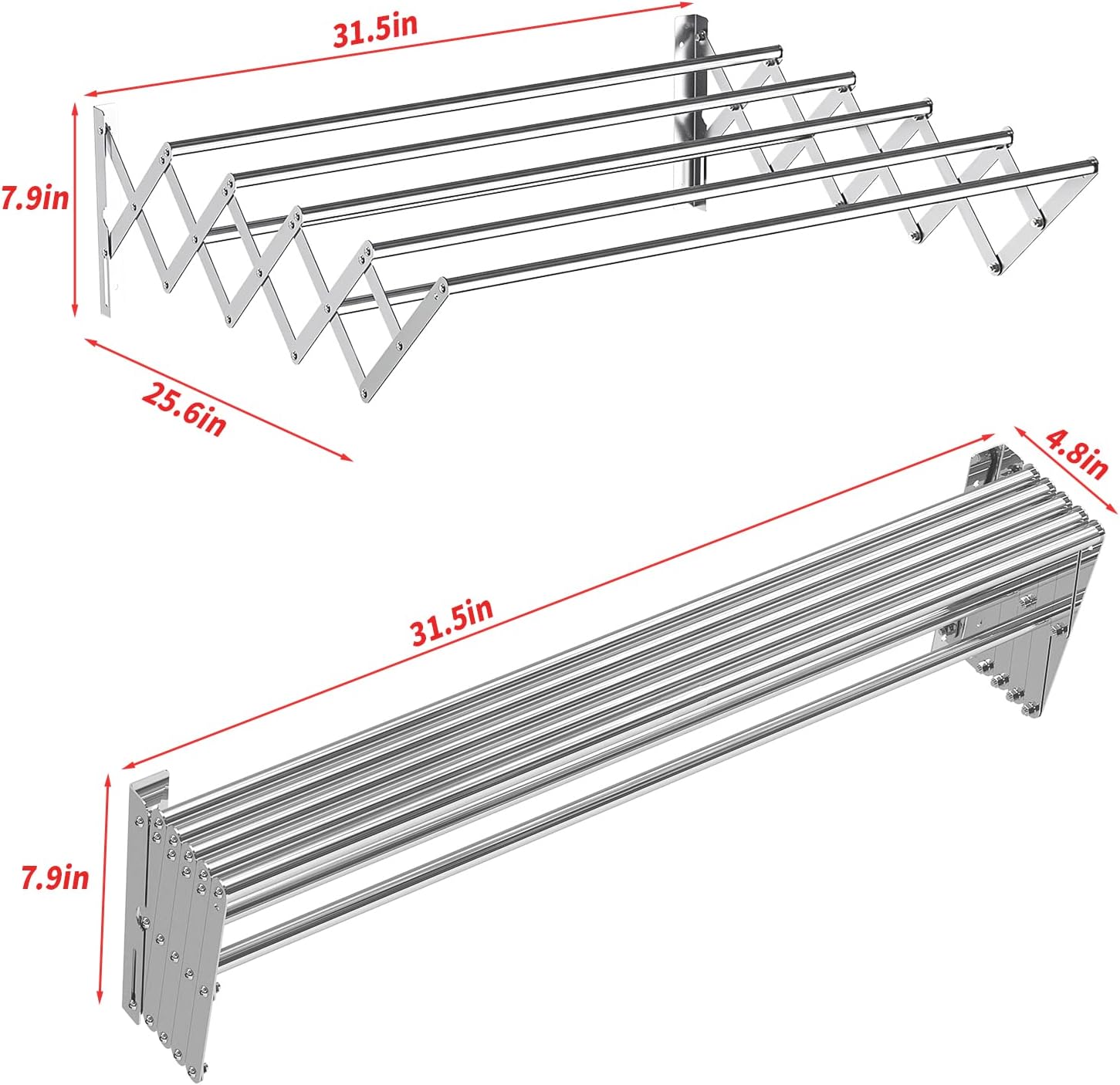 31.5in

7.9in

25.6in

4.8in

31.5in

7.9in