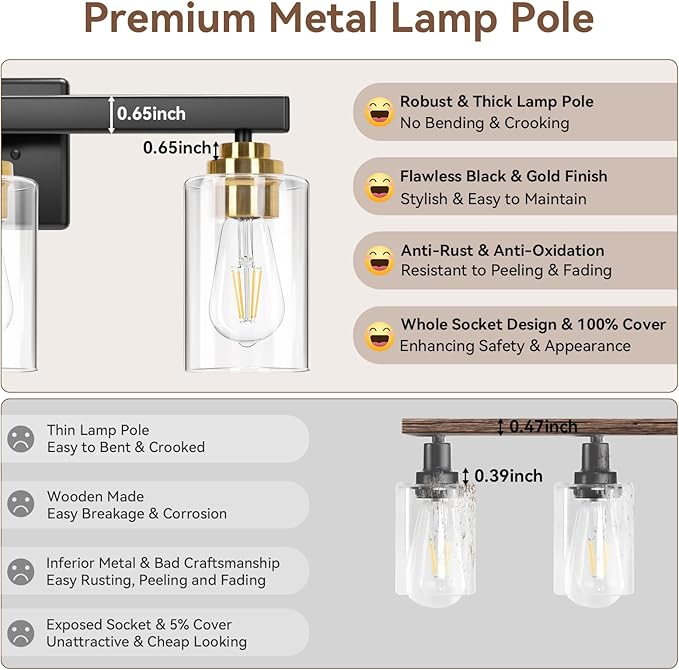 Premium Metal Lamp Pole

0.65inch

0.65inch

Robust & Thick Lamp Pole
No Bending & Crooking

Flawless Black & Gold Finish
Stylish & Easy to Maintain

Anti-Rust & Anti-Oxidation
Resistant to Peeling & Fading

Whole Socket Design & 100% Cover
Enhancing Safety & Appearance

Thin Lamp Pole
Easy to Bent & Crooked

Wooden Made
Easy Breakage & Corrosion

Inferior Metal & Bad Craftsmanship
Easy Rusting, Peeling and Fading

Exposed Socket & 5% Cover
Unattractive & Cheap Looking

0.47inch

0.39inch