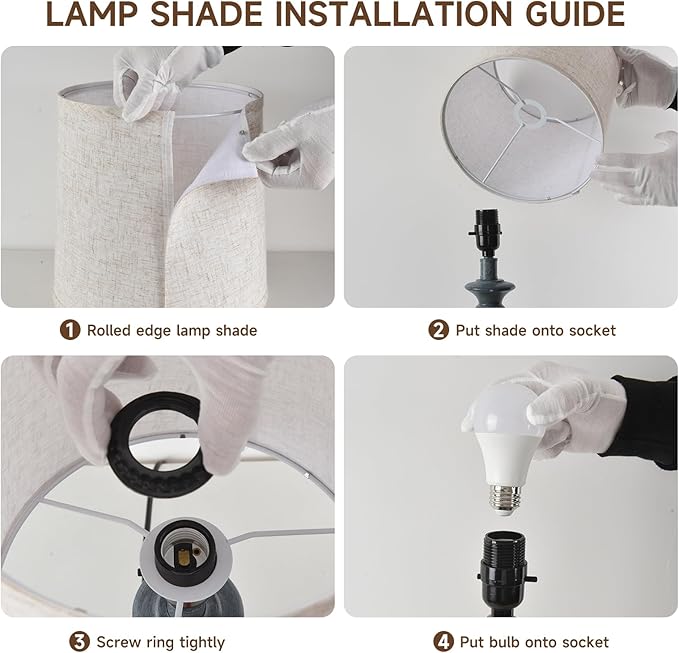 LAMP SHADE INSTALLATION GUIDE

1 Rolled edge lamp shade

2 Put shade onto socket

3 Screw ring tightly

4 Put bulb onto socket