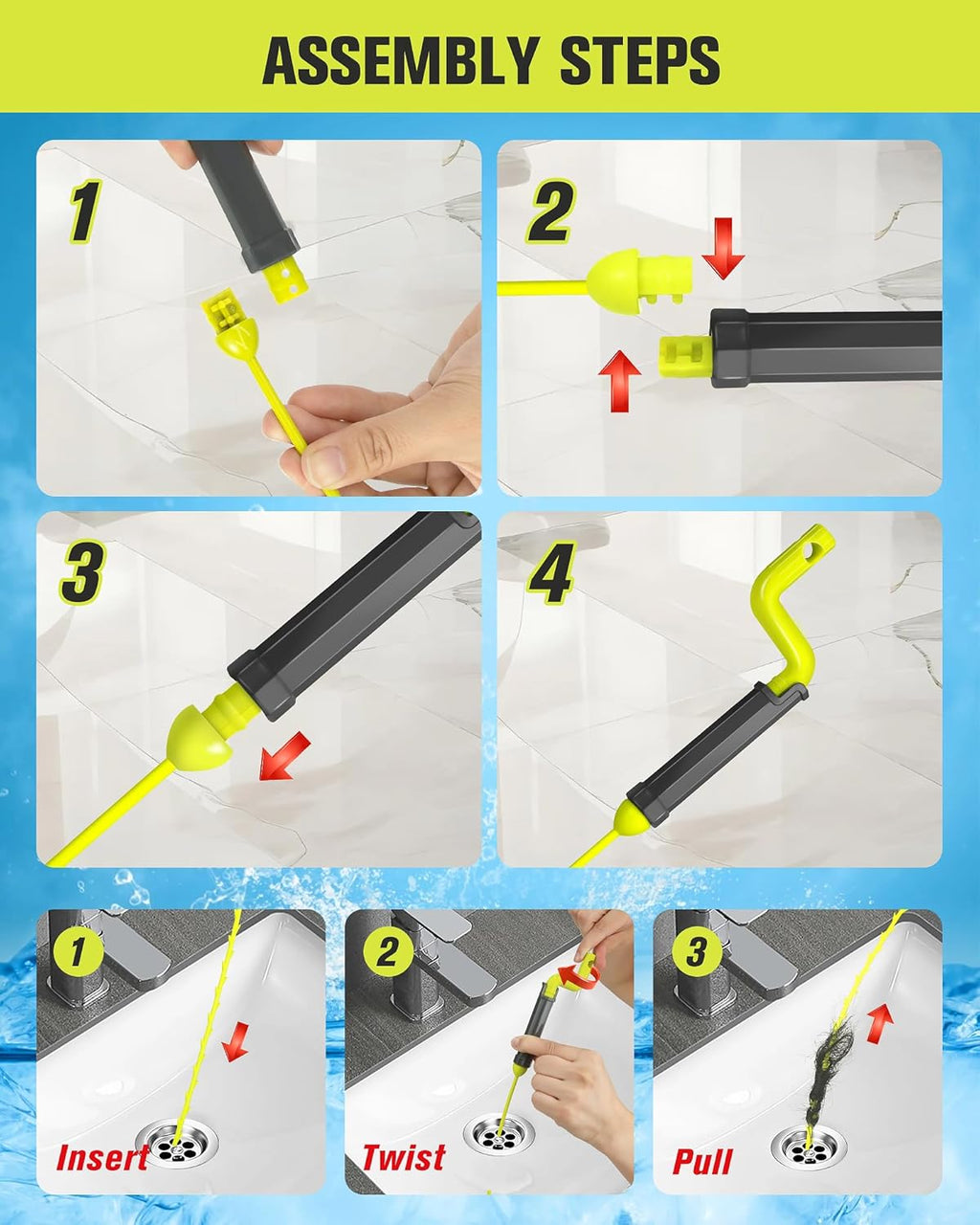 ASSEMBLY STEPS

1

2

3

4

1

Insert

2

Twist

3

Pull