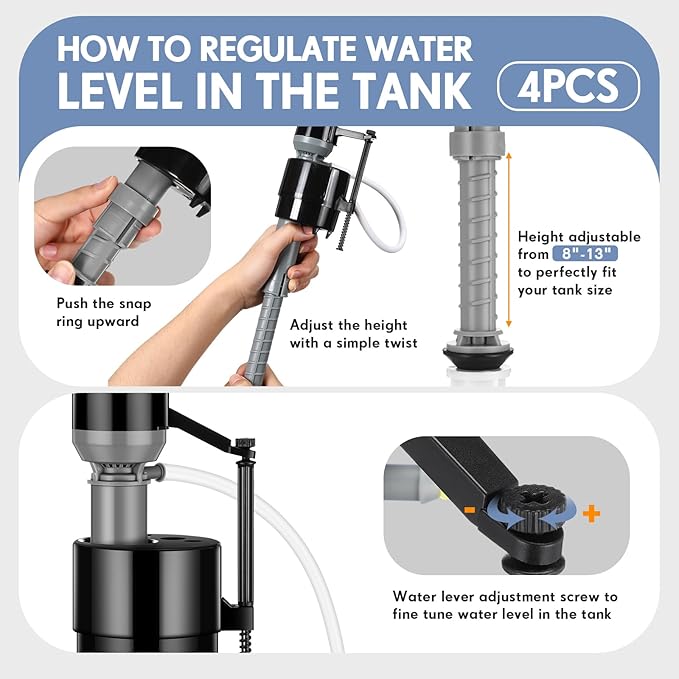 HOW TO REGULATE WATER LEVEL IN THE TANK

4PCS

Push the snap ring upward

Adjust the height with a simple twist

Height adjustable from 8"-13" to perfectly fit your tank size

-

+

Water lever adjustment screw to fine tune water level in the tank