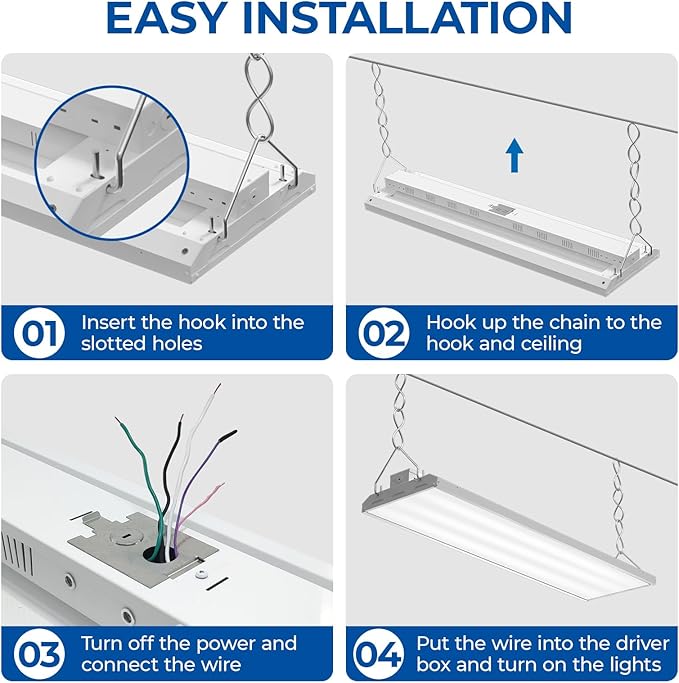 EASY INSTALLATION

01 Insert the hook into the slotted holes

02 Hook up the chain to the hook and ceiling

03 Turn off the power and connect the wire

04 Put the wire into the driver box and turn on the lights