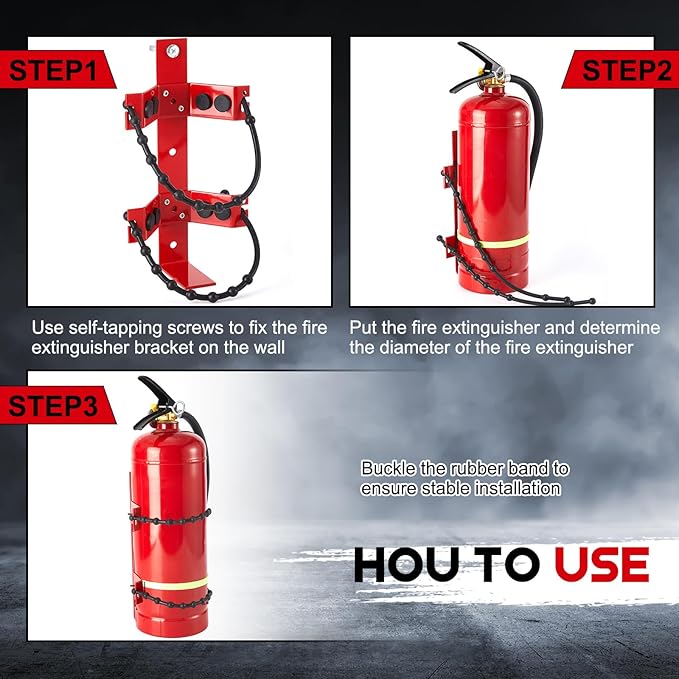 STEP1

Use self-tapping screws to fix the fire extinguisher bracket on the wall

STEP2

Put the fire extinguisher and determine the diameter of the fire extinguisher

STEP3

Buckle the rubber band to ensure stable installation

HOU TO USE