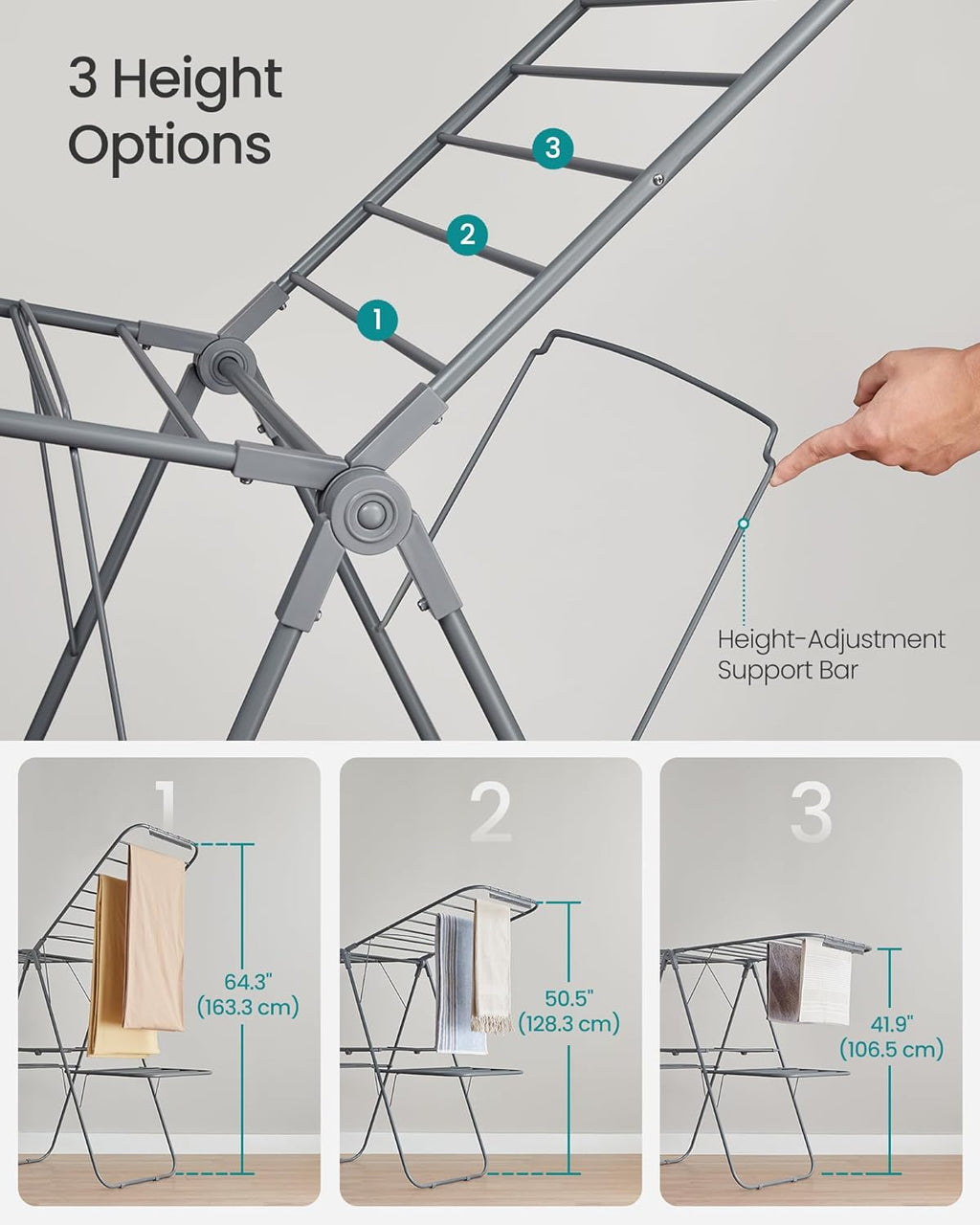 3 Height Options

3

2

1

Height-Adjustment Support Bar

1

64.3"
(163.3 cm)

2

50.5"
(128.3 cm)

3

41.9"
(106.5 cm)