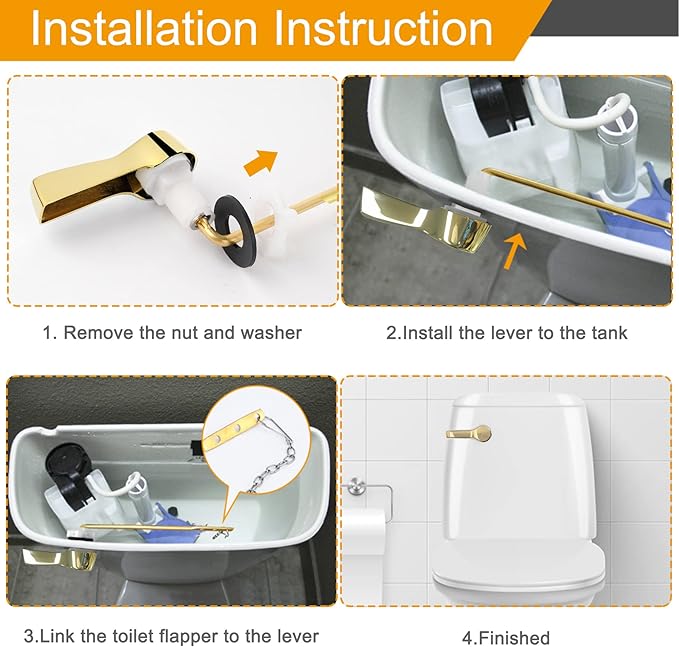 Installation Instruction

1. Remove the nut and washer

2.Install the lever to the tank

3.Link the toilet flapper to the lever

4.Finished