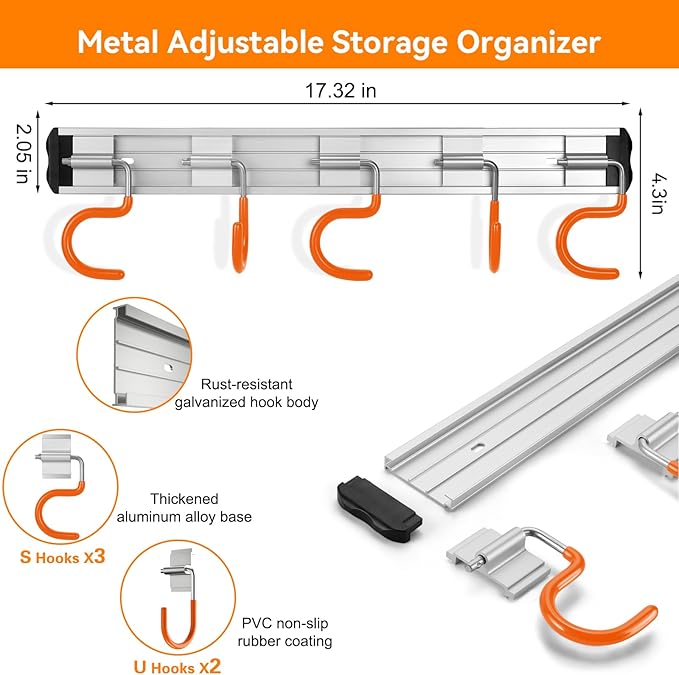 Metal Adjustable Storage Organizer

17.32 in

2.05 in

4.3in

Rust-resistant galvanized hook body

Thickened aluminum alloy base

S Hooks x3

PVC non-slip rubber coating

U Hooks x2