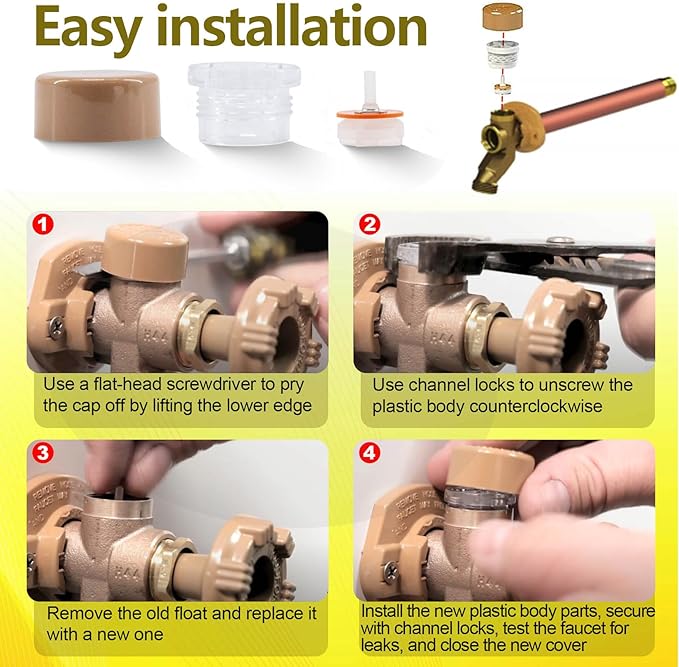 Easy installation

1

Use a flat-head screwdriver to pry the cap off by lifting the lower edge

2

Use channel locks to unscrew the plastic body counterclockwise

3

Remove the old float and replace it with a new one

4

Install the new plastic body parts, secure with channel locks, test the faucet for leaks, and close the new cover