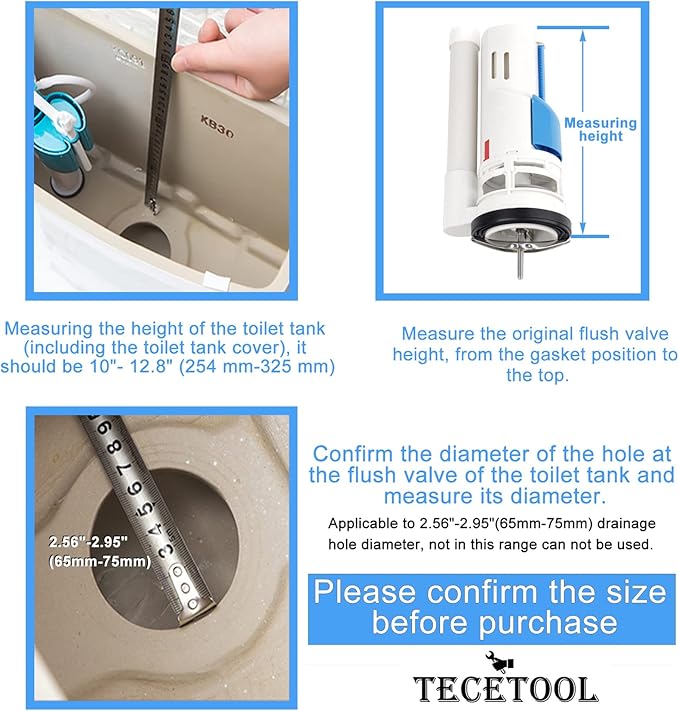 KB30

Measuring height

Measuring the height of the toilet tank (including the toilet tank cover), it should be 10"- 12.8" (254 mm-325 mm)

Measure the original flush valve height, from the gasket position to the top.

9 8 7 6 5 4 3

2.56"-2.95" (65mm-75mm)

Confirm the diameter of the hole at the flush valve of the toilet tank and measure its diameter.

Applicable to 2.56"-2.95"(65mm-75mm) drainage hole diameter, not in this range can not be used.

Please confirm the size before purchase

TECETOOL