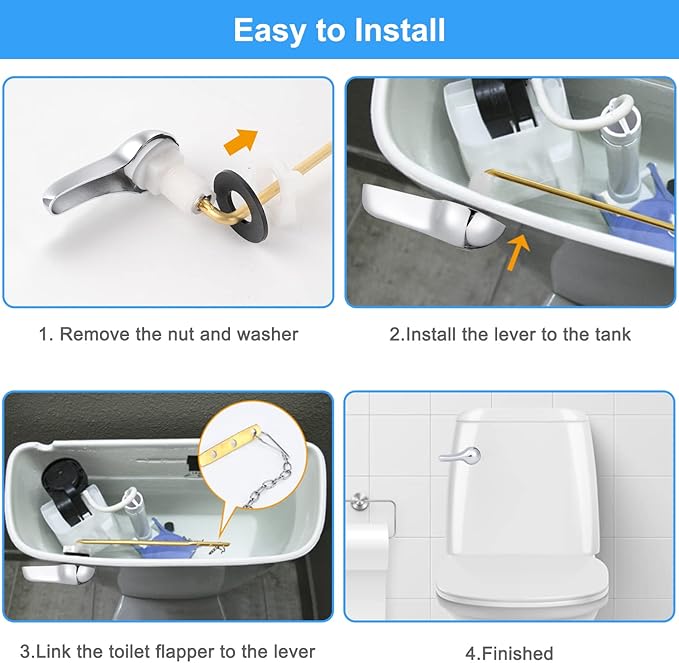 Easy to Install

1. Remove the nut and washer

2.Install the lever to the tank

3.Link the toilet flapper to the lever

4.Finished