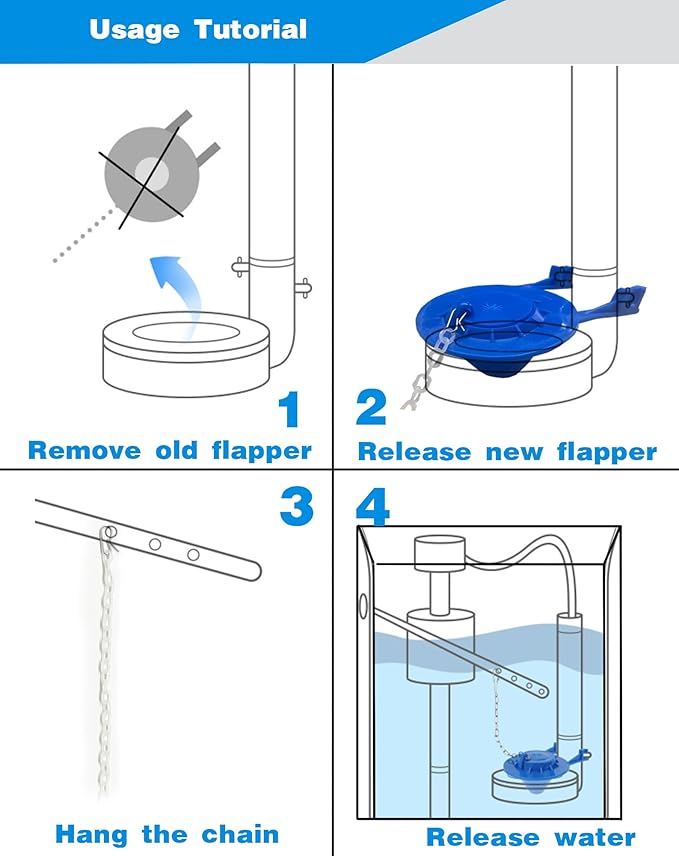 Usage Tutorial

1
Remove old flapper

2
Release new flapper

3
Hang the chain

4
Release water