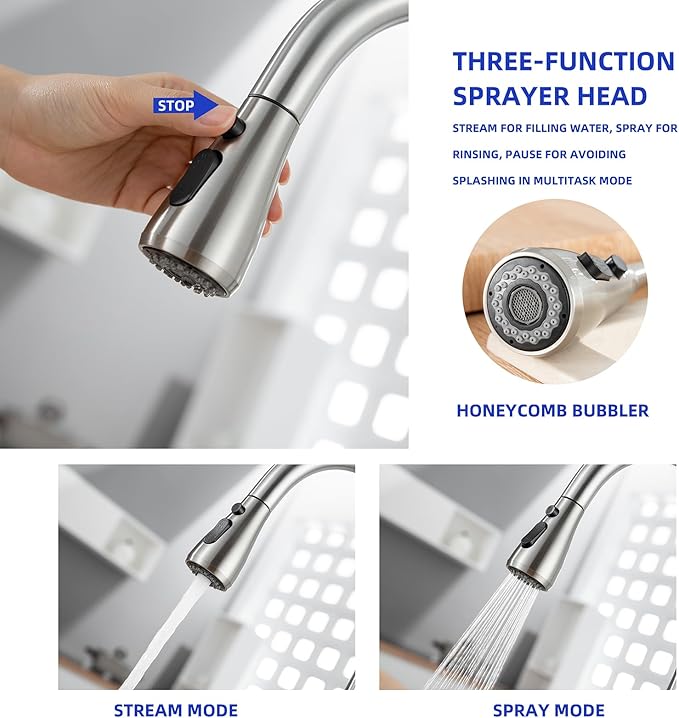 STOP

THREE-FUNCTION SPRAYER HEAD

STREAM FOR FILLING WATER, SPRAY FOR RINSING, PAUSE FOR AVOIDING SPLASHING IN MULTITASK MODE

HONEYCOMB BUBBLER

STREAM MODE

SPRAY MODE