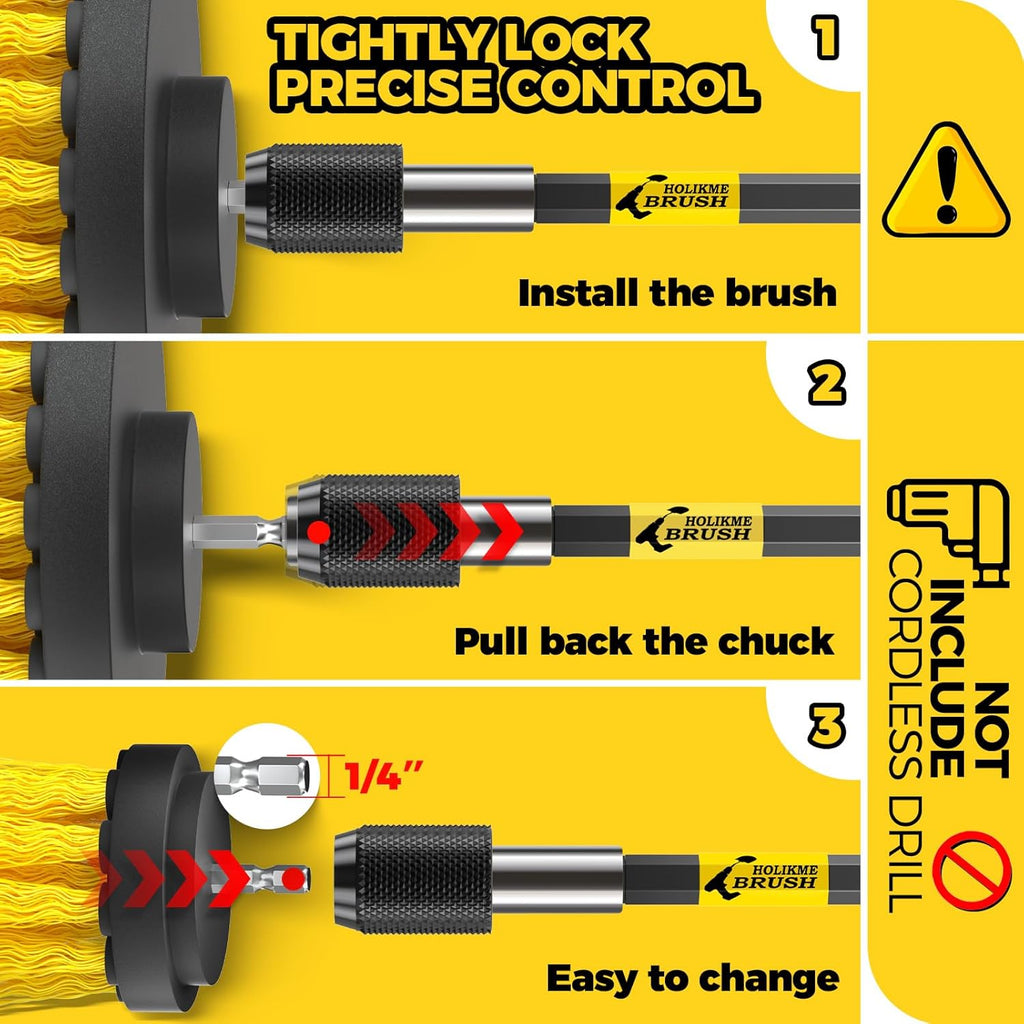 TIGHTLY LOCK
PRECISE CONTROL

1

HOLIKME BRUSH

Install the brush

2

HOLIKME BRUSH

Pull back the chuck

3

1/4"

HOLIKME BRUSH

Easy to change

NOT INCLUDE CORDLESS DRILL