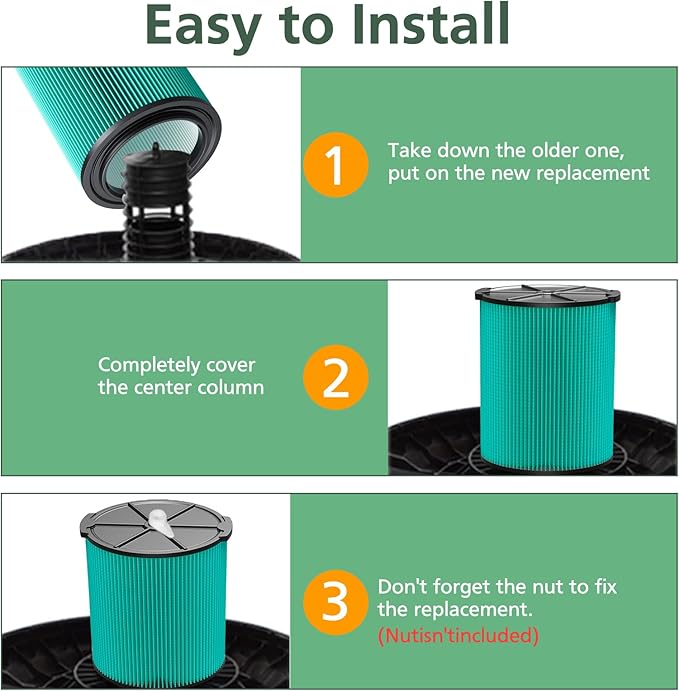 Easy to Install

1

Take down the older one, put on the new replacement

Completely cover the center column

2

3

Don't forget the nut to fix the replacement.

(Nutisn'tincluded)