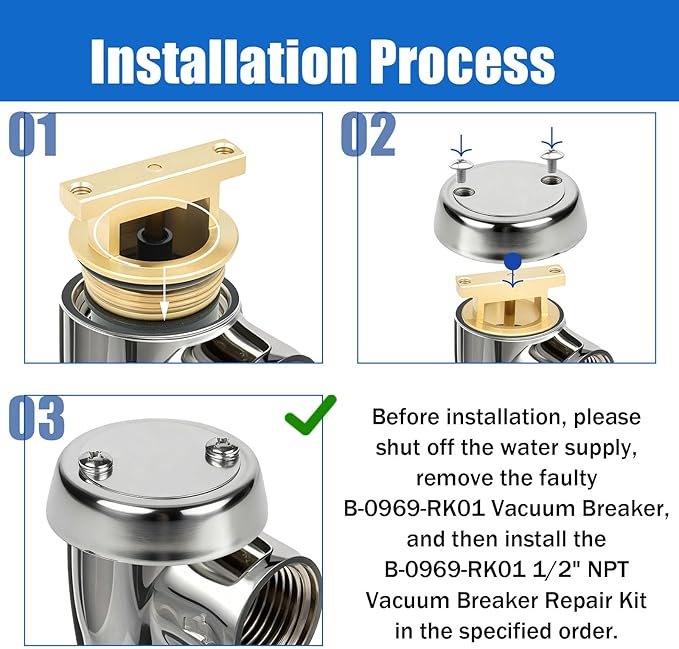 Installation Process

01

02

03

Before installation, please shut off the water supply, remove the faulty B-0969-RK01 Vacuum Breaker, and then install the B-0969-RK01 1/2" NPT Vacuum Breaker Repair Kit in the specified order.