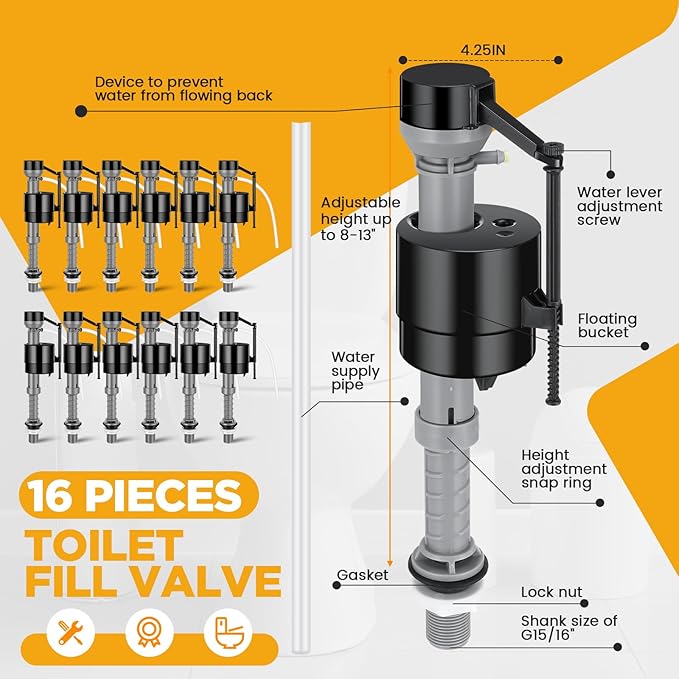 4.25IN

Device to prevent water from flowing back

Adjustable height up to 8-13"

Water lever adjustment screw

Floating bucket

Water supply pipe

Height adjustment snap ring

16 PIECES

TOILET FILL VALVE

Gasket

Lock nut

Shank size of G15/16"