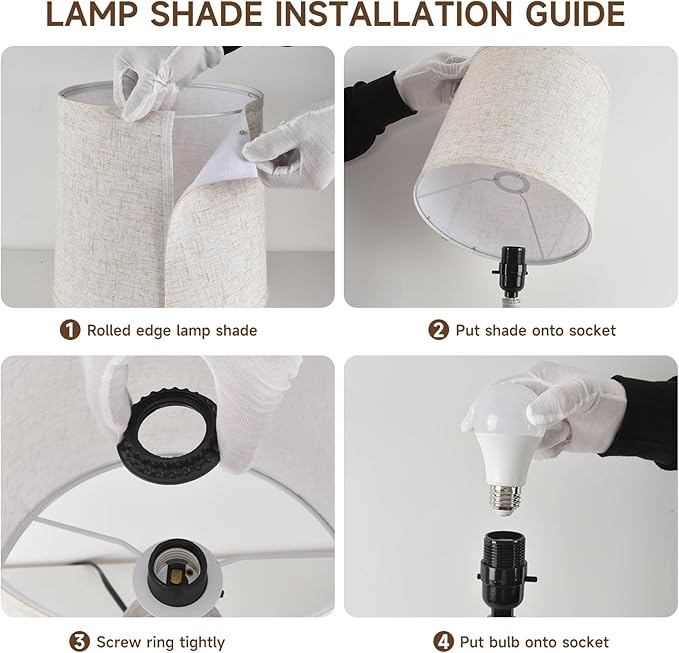 LAMP SHADE INSTALLATION GUIDE

1 Rolled edge lamp shade

2 Put shade onto socket

3 Screw ring tightly

4 Put bulb onto socket