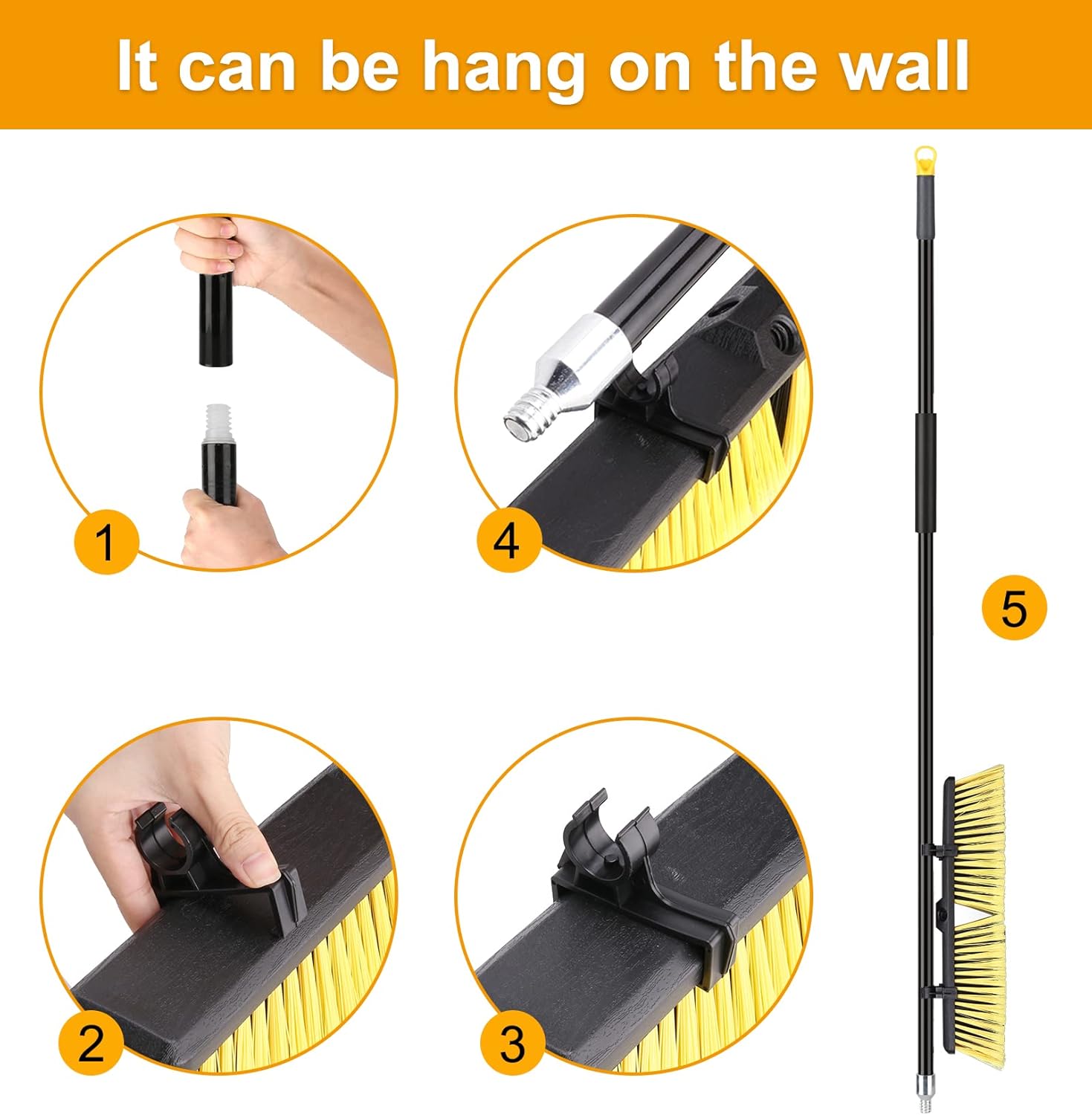 It can be hang on the wall

1

4

5

2

3