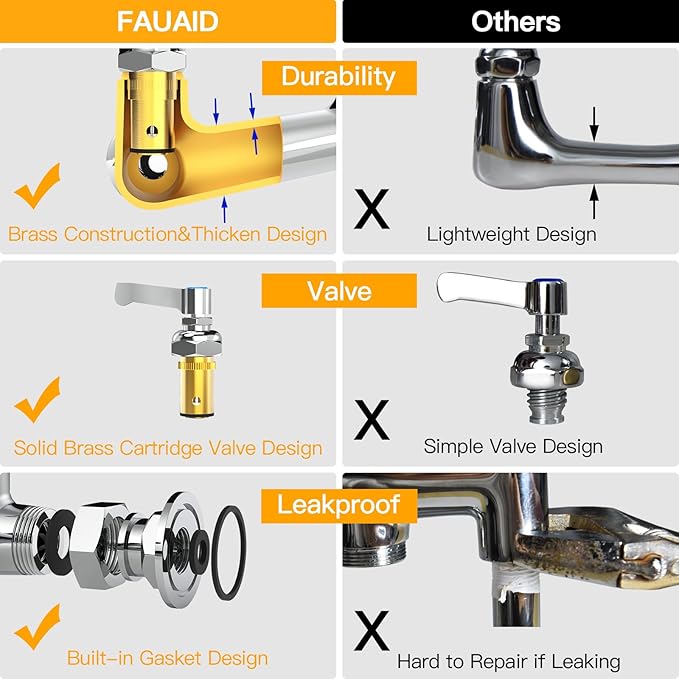 FAUAID

Others

Durability

Brass Construction&Thicken Design

X

Lightweight Design

Valve

Solid Brass Cartridge Valve Design

X

Simple Valve Design

Leakproof

Built-in Gasket Design

X

Hard to Repair if Leaking