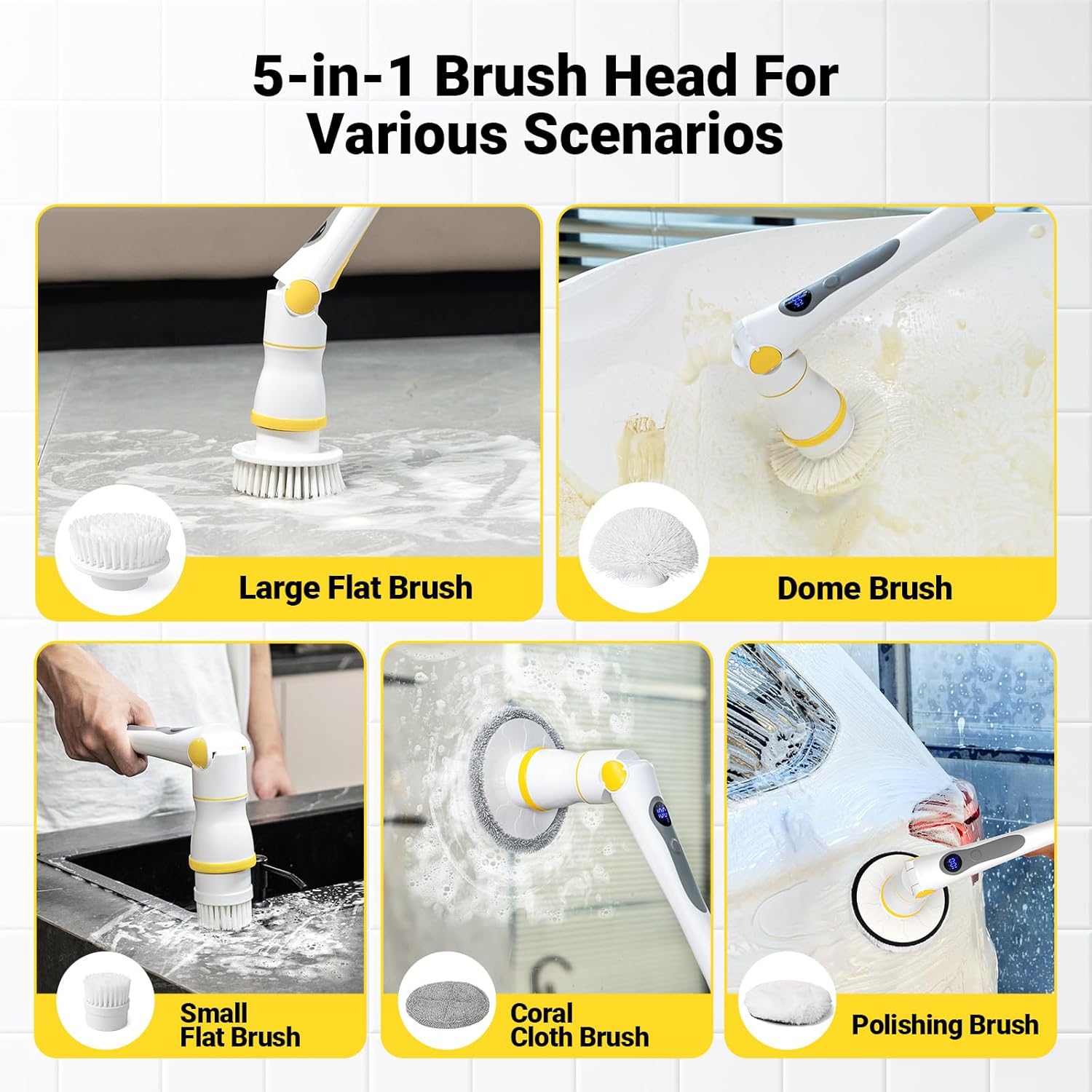 5-in-1 Brush Head For Various Scenarios

Large Flat Brush

Dome Brush

Small Flat Brush

Coral Cloth Brush

Polishing Brush