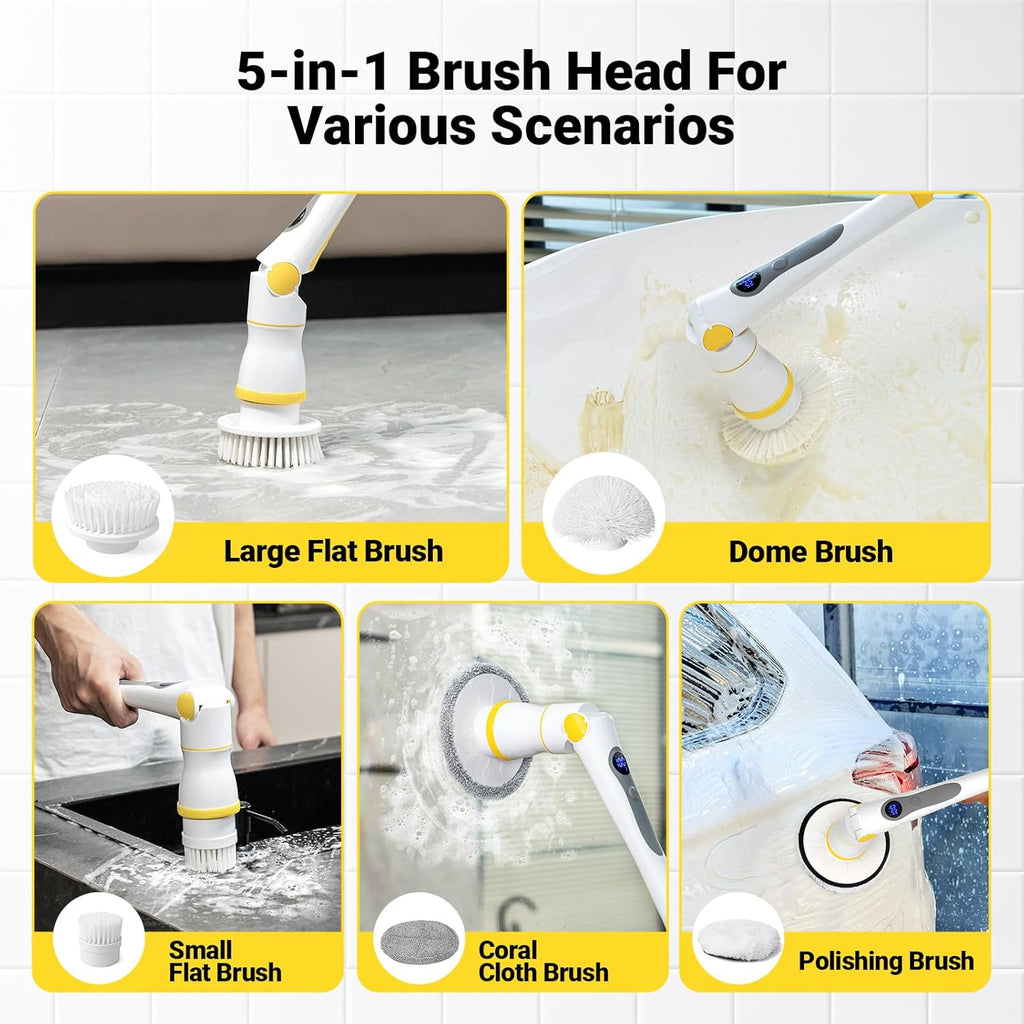 5-in-1 Brush Head For Various Scenarios

Large Flat Brush

Dome Brush

Small Flat Brush

Coral Cloth Brush

Polishing Brush