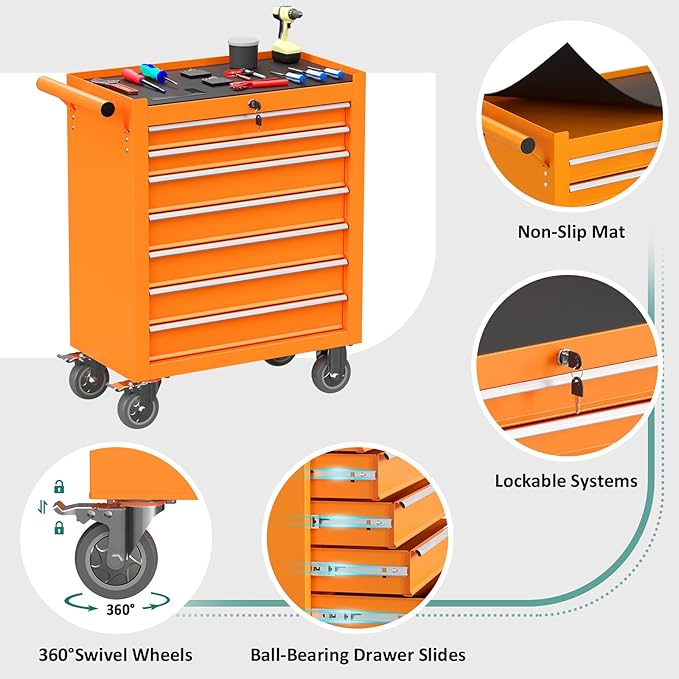 Non-Slip Mat

Lockable Systems

360°

360°Swivel Wheels

Ball-Bearing Drawer Slides