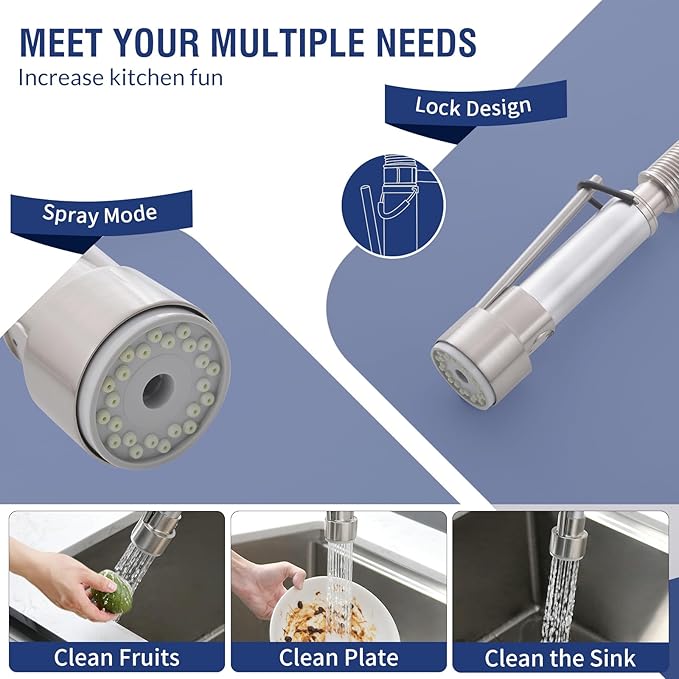 MEET YOUR MULTIPLE NEEDS
Increase kitchen fun

Lock Design

Spray Mode

Clean Fruits

Clean Plate

Clean the Sink