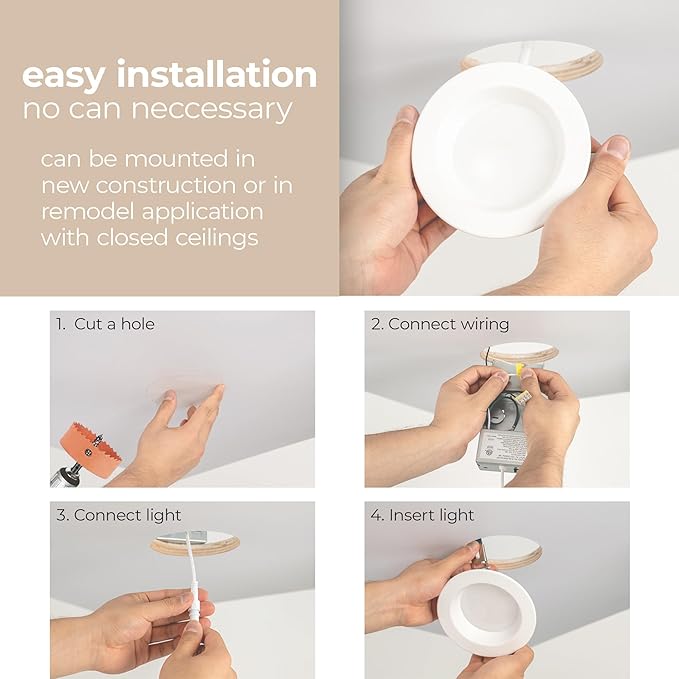 easy installation
no can neccessary

can be mounted in new construction or in remodel application with closed ceilings

1. Cut a hole

2. Connect wiring

3. Connect light

4. Insert light