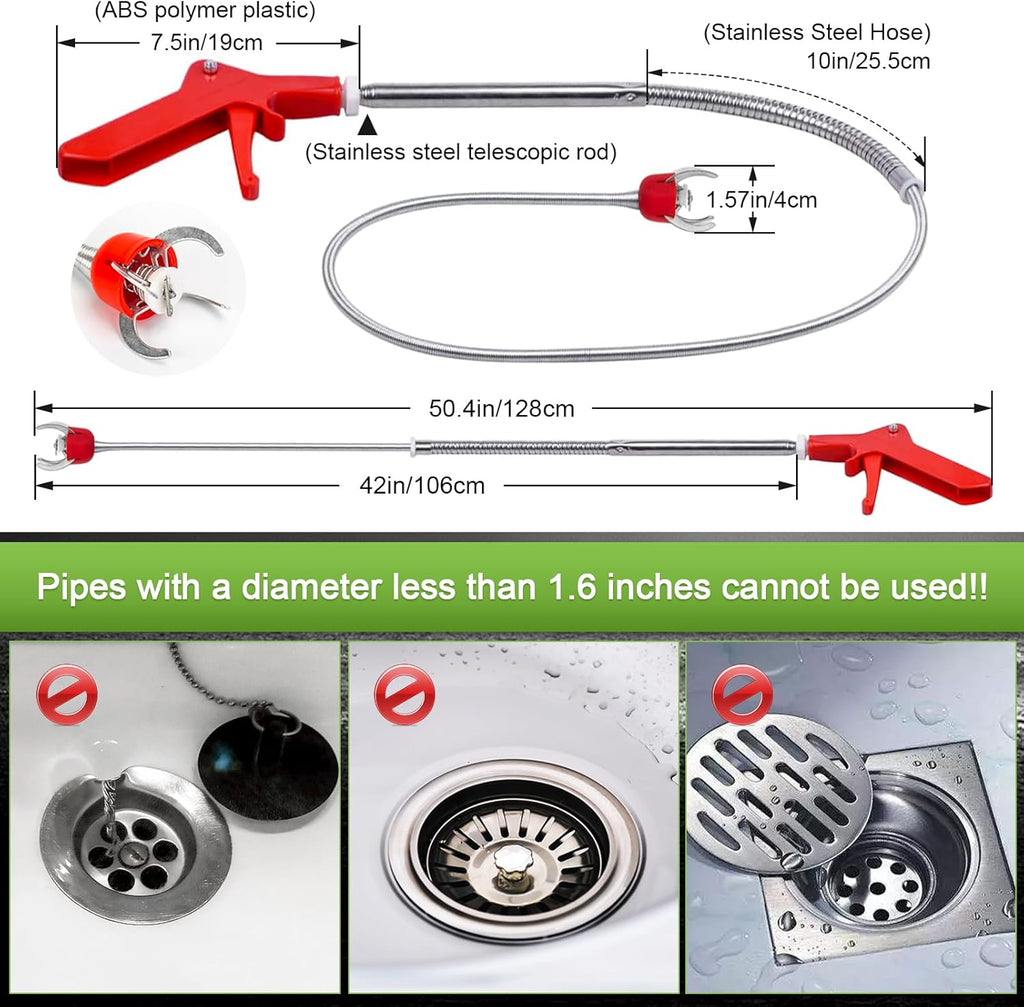 (ABS polymer plastic)
7.5in/19cm
(Stainless Steel Hose)
10in/25.5cm
(Stainless steel telescopic rod)
1.57in/4cm
50.4in/128cm
42in/106cm
Pipes with a diameter less than 1.6 inches cannot be used!!