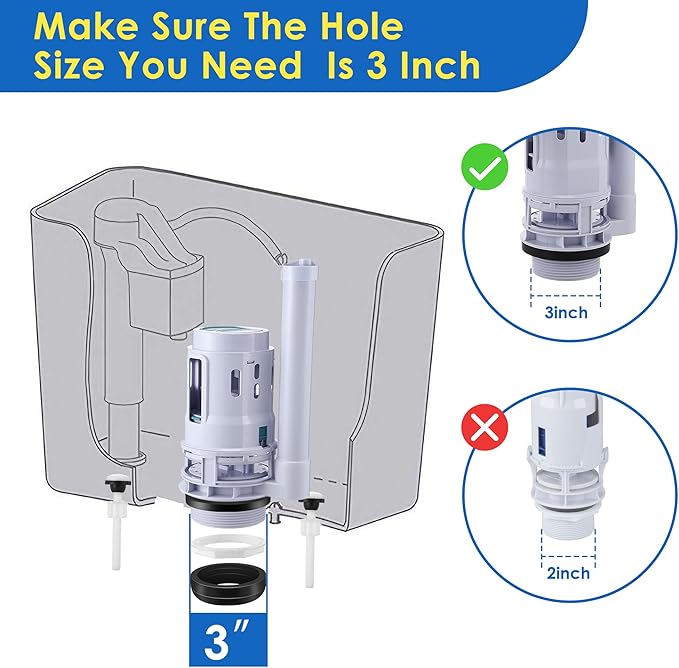 Make Sure The Hole Size You Need Is 3 Inch

3inch

2inch

3"