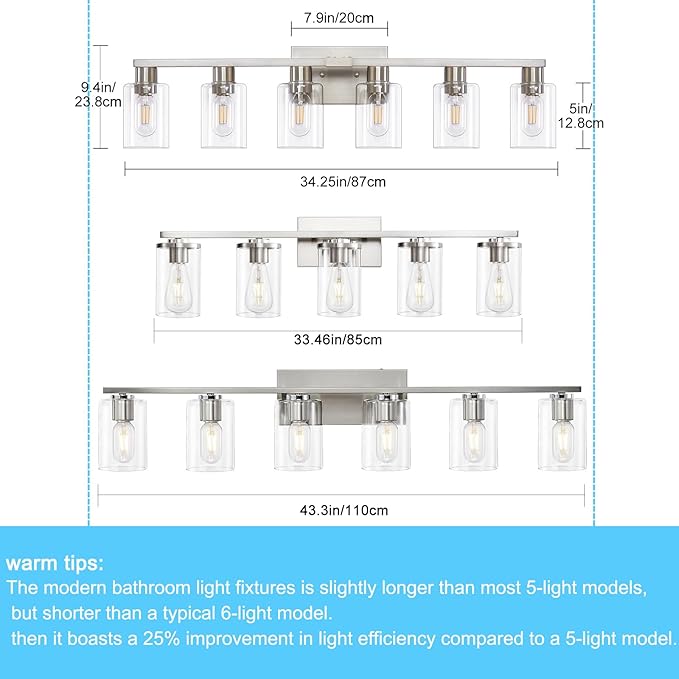 7.9in/20cm

9.4in/
23.8cm

5in/
12.8cm

34.25in/87cm

33.46in/85cm

43.3in/110cm

warm tips:
The modern bathroom light fixtures is slightly longer than most 5-light models, but shorter than a typical 6-light model.
then it boasts a 25% improvement in light efficiency compared to a 5-light model.