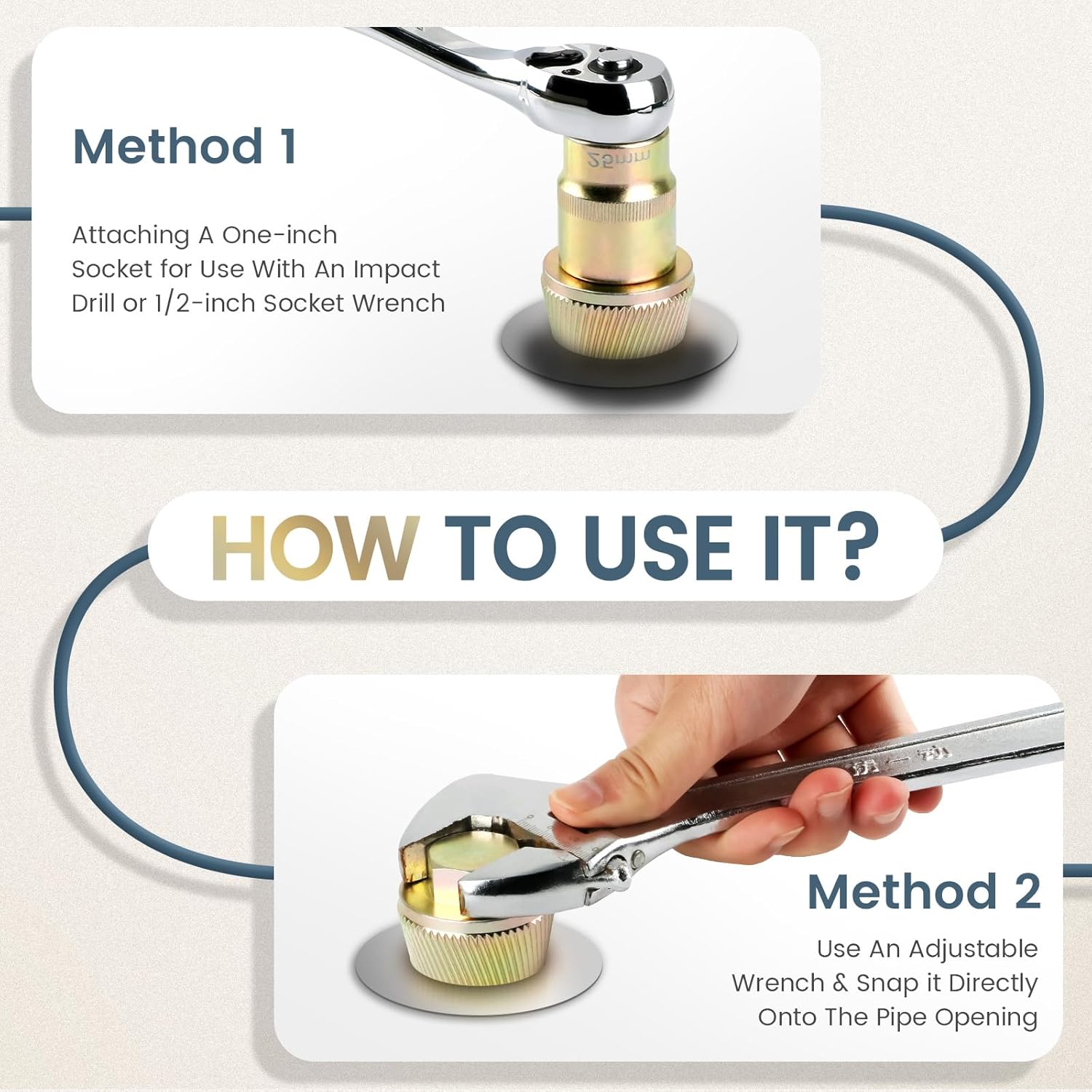 Method 1

Attaching A One-inch Socket for Use With An Impact Drill or 1/2-inch Socket Wrench

25mm

HOW TO USE IT?

Method 2

Use An Adjustable Wrench & Snap it Directly Onto The Pipe Opening