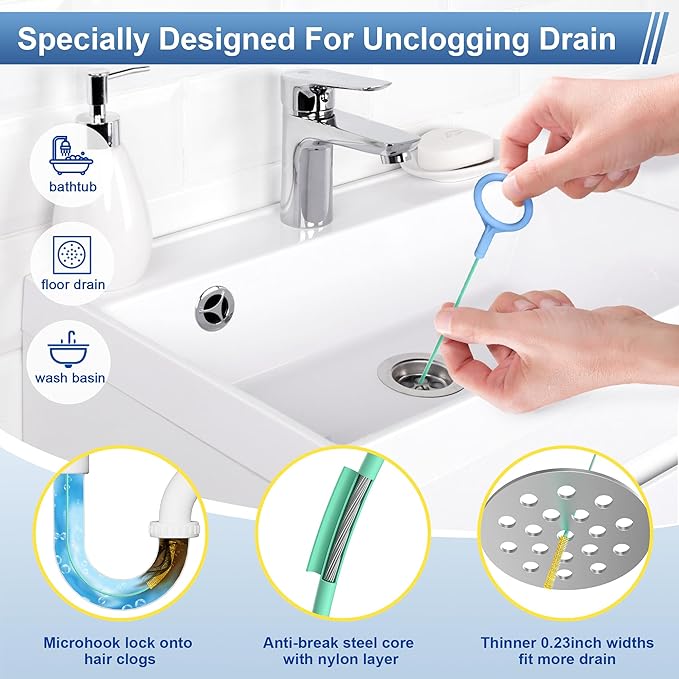 Specially Designed For Unclogging Drain

bathtub

floor drain

wash basin

Microhook lock onto hair clogs

Anti-break steel core with nylon layer

Thinner 0.23inch widths fit more drain