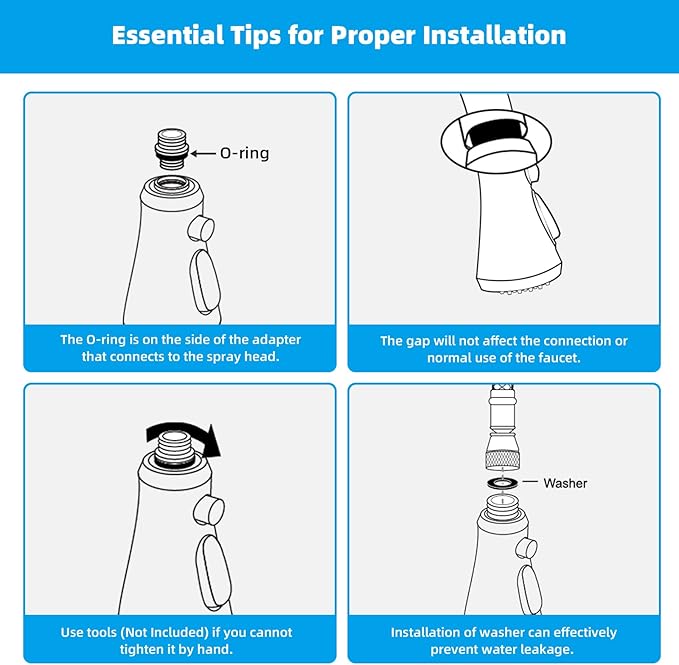 Essential Tips for Proper Installation

O-ring

The O-ring is on the side of the adapter that connects to the spray head.

The gap will not affect the connection or normal use of the faucet.

Use tools (Not Included) if you cannot tighten it by hand.

Washer

Installation of washer can effectively prevent water leakage.