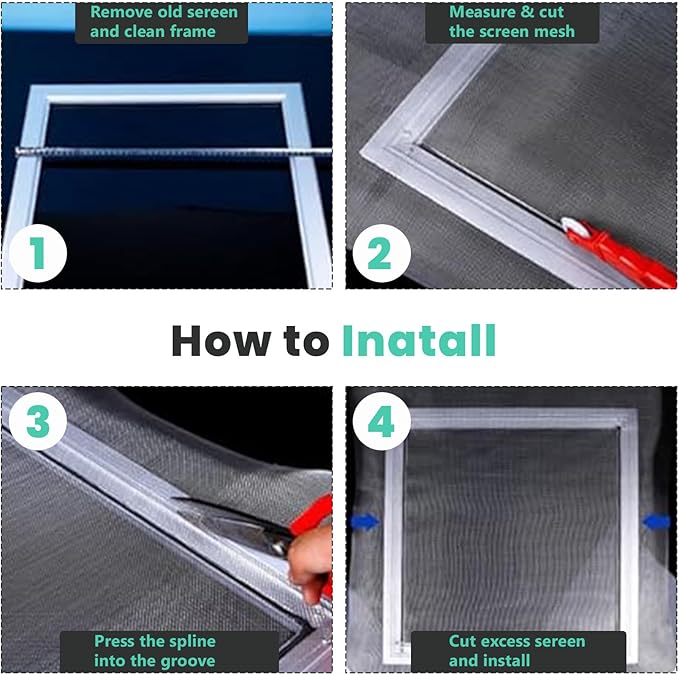 Remove old sereen and clean frame

1

Measure & cut the screen mesh

2

How to Inatall

3

Press the spline into the groove

4

Cut excess sereen and install