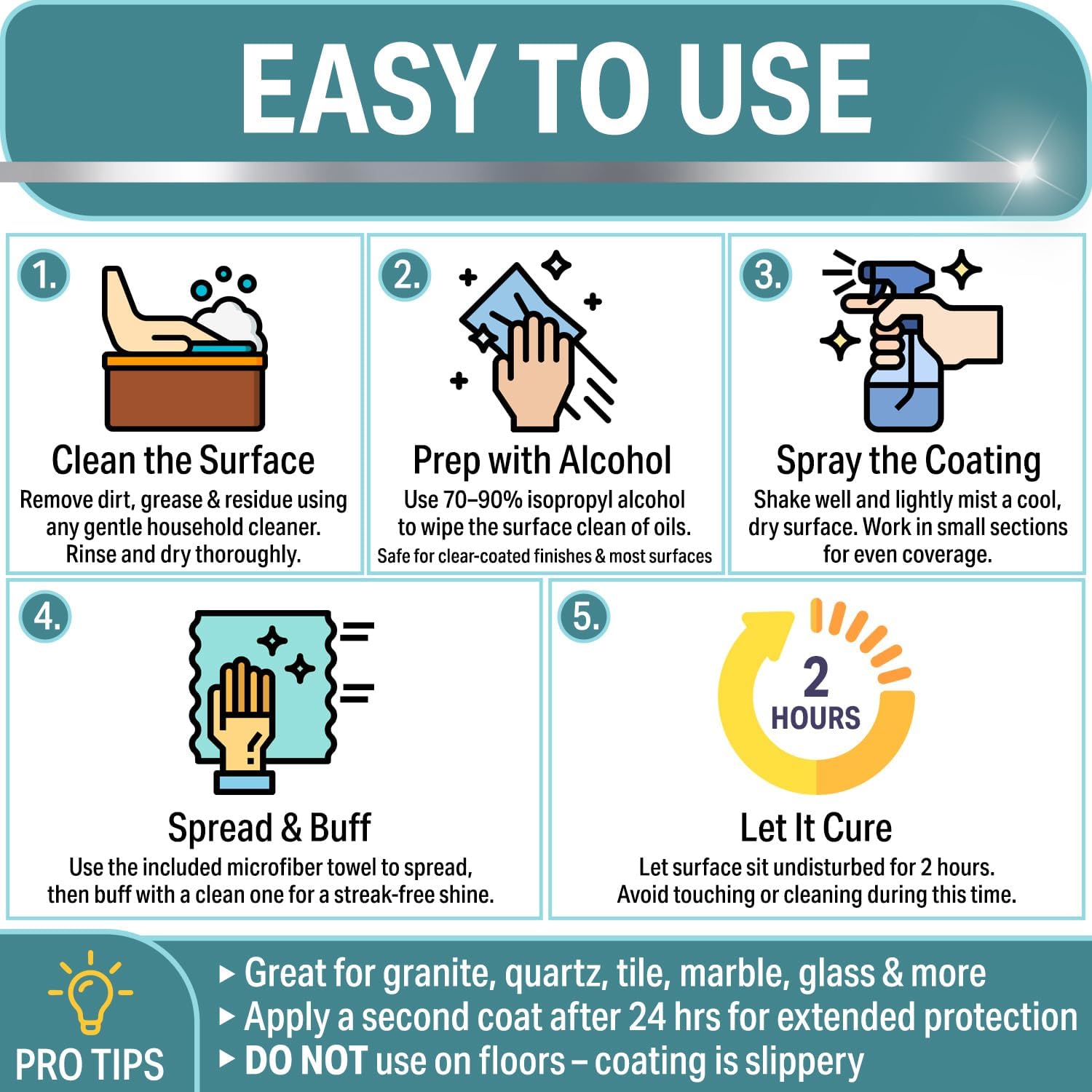 EASY TO USE

1.

Clean the Surface

Remove dirt, grease & residue using any gentle household cleaner. Rinse and dry thoroughly.

2.

Prep with Alcohol

Use 70–90% isopropyl alcohol to wipe the surface clean of oils.

Safe for clear-coated finishes & most surfaces

3.

Spray the Coating

Shake well and lightly mist a cool, dry surface. Work in small sections for even coverage.

4.

Spread & Buff

Use the included microfiber towel to spread, then buff with a clean one for a streak-free shine.

5.

2 HOURS

Let It Cure

Let surface sit undisturbed for 2 hours. Avoid touching or cleaning during this time.

PRO TIPS

▸ Great for granite, quartz, tile, marble, glass & more
▸ Apply a second coat after 24 hrs for extended protection
▸ DO NOT use on floors – coating is slippery