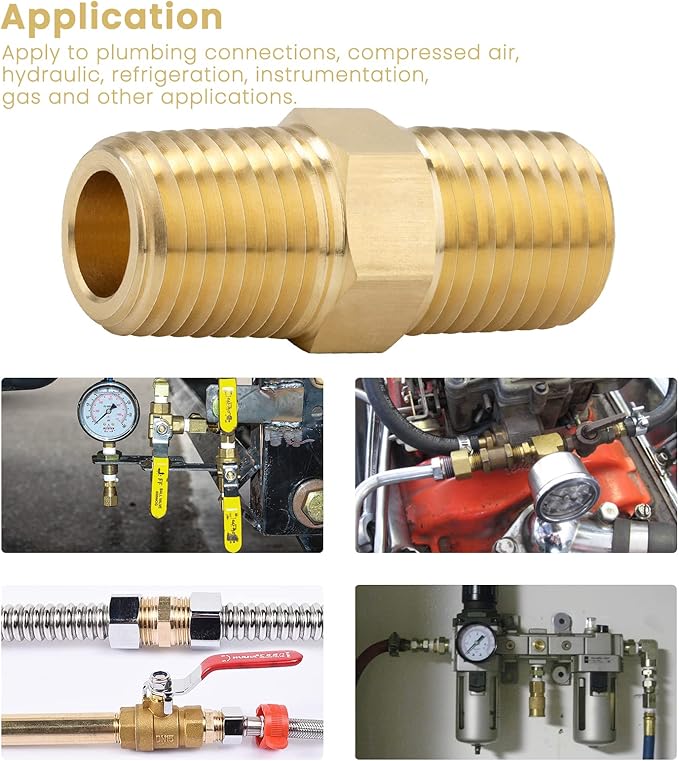 Application

Apply to plumbing connections, compressed air, hydraulic, refrigeration, instrumentation, gas and other applications.

DN15